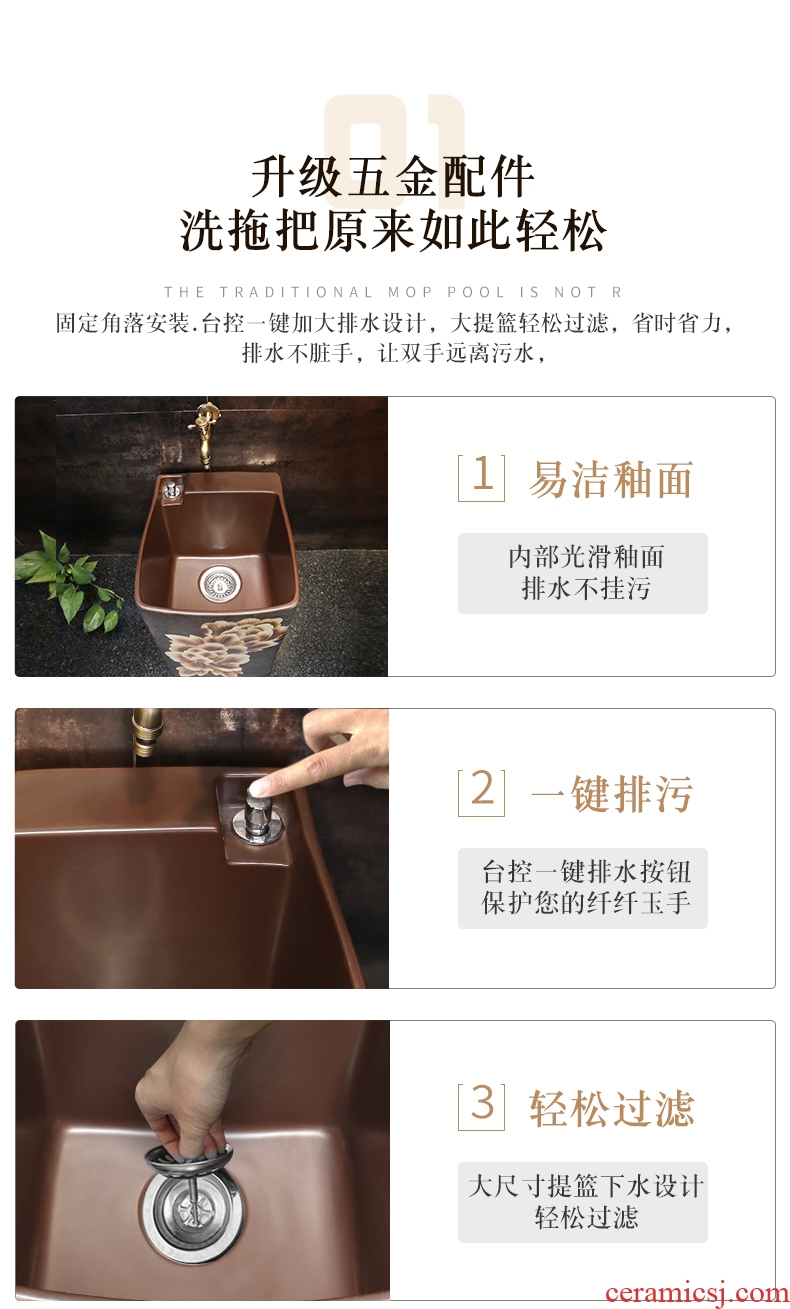 01

升级五金配件
洗拖把原来如此轻松

THE TRADITIONAL MOP POOL IS NOT R

固定角落安装.台控一键加大排水设计，大提篮轻松过滤，省时省力，排水不脏手，让双手远离污水，

1 易洁釉面

内部光滑釉面
排水不挂污

2 一键排污

台控一键排水按钮
保护您的纤纤玉手

3 轻松过滤

大尺寸提篮下水设计
轻松过滤

ceramicsj.com