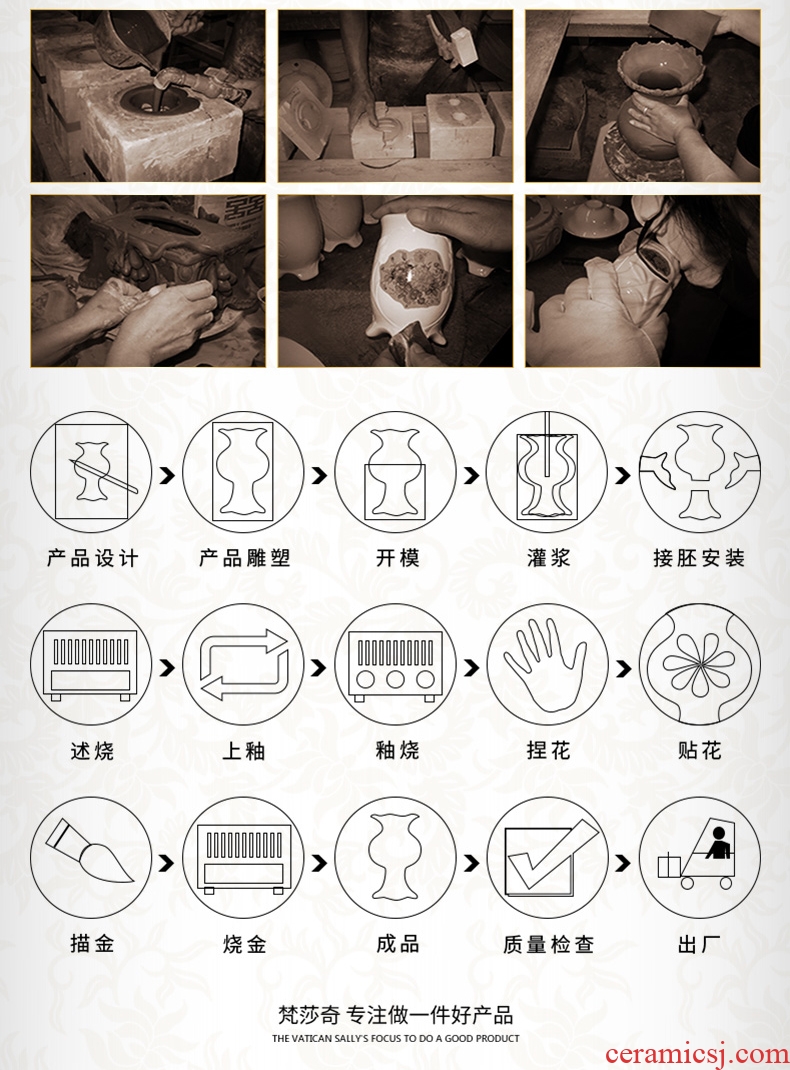 产品设计

产品雕塑

开模

灌浆

接胚安装

述烧

上釉

釉烧

捏花

贴花

描金

烧金

成品

质量检查

出厂

梵莎奇 专注做一件好产品

THE VATICAN SALLY'S FOCUS TO DO A GOOD PRODUCT

ceramicsj.com