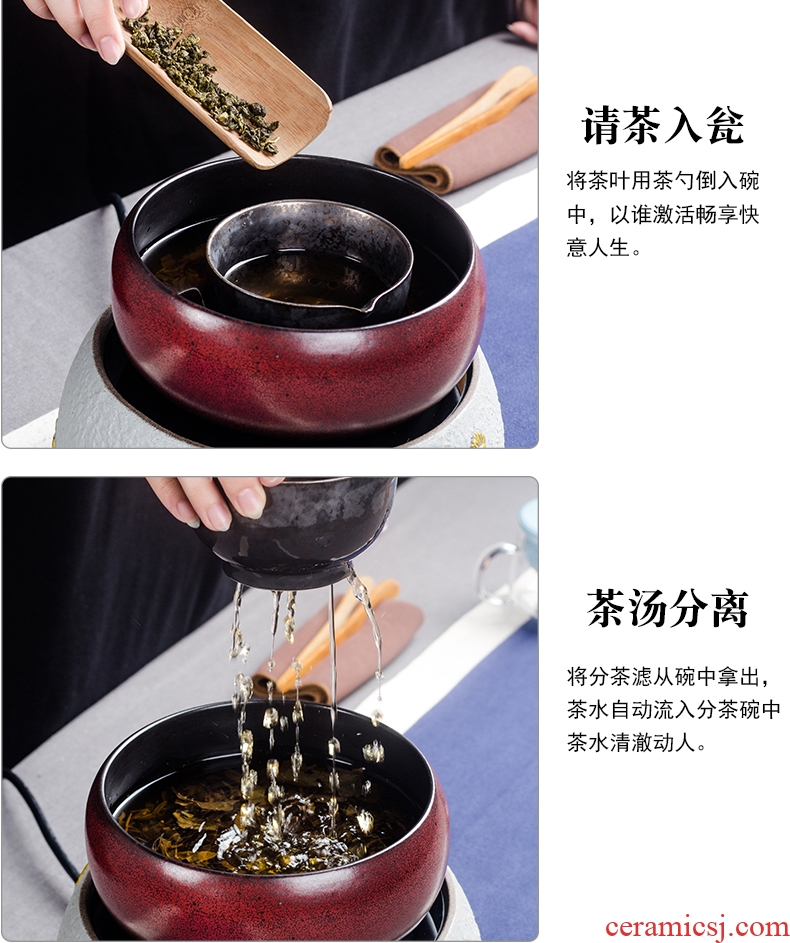 请茶入瓮

将茶叶用茶勺倒入碗中，以谁激活畅享快意人生。

茶汤分离

将分茶滤从碗中拿出，茶水自动流入分茶碗中茶水清澈动人。

ceramicsj.com