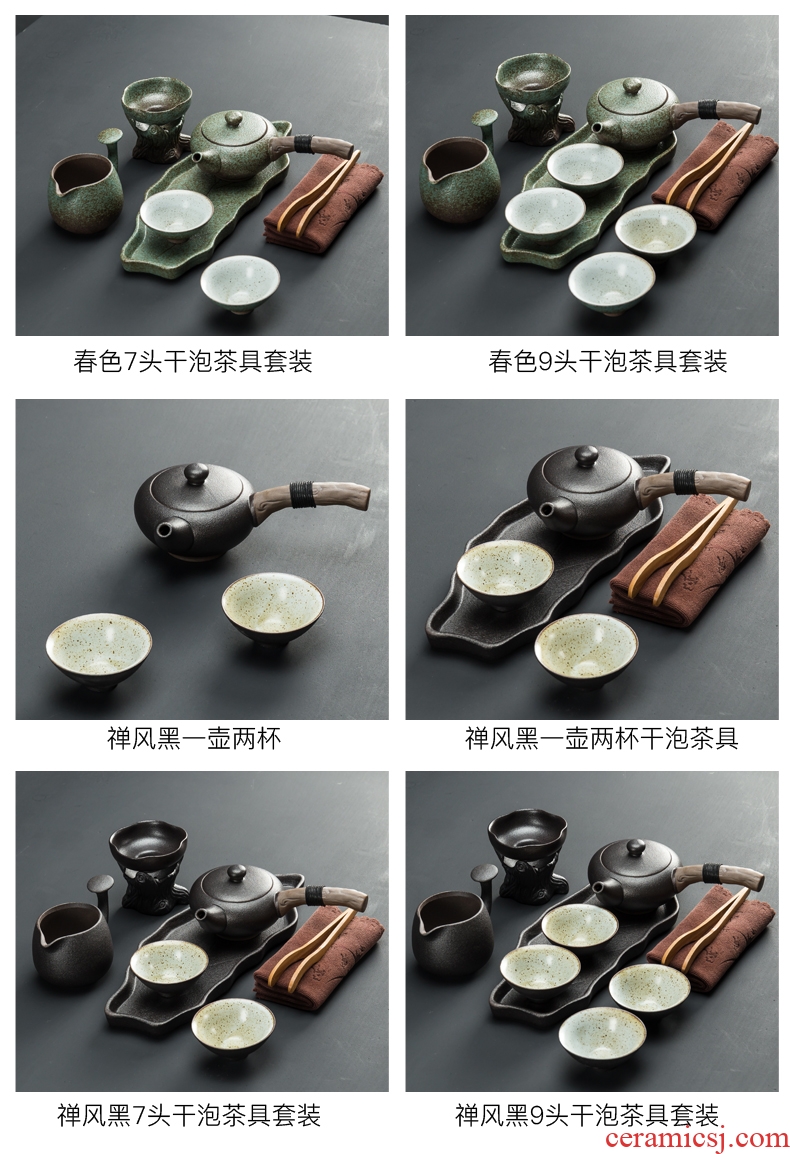 春色7头干泡茶具套装

春色9头干泡茶具套装

禅风黑一壶两杯

禅风黑一壶两杯干泡茶具

禅风黑7头干泡茶具套装

禅风黑9头干泡茶具套装

ceramicsj.com