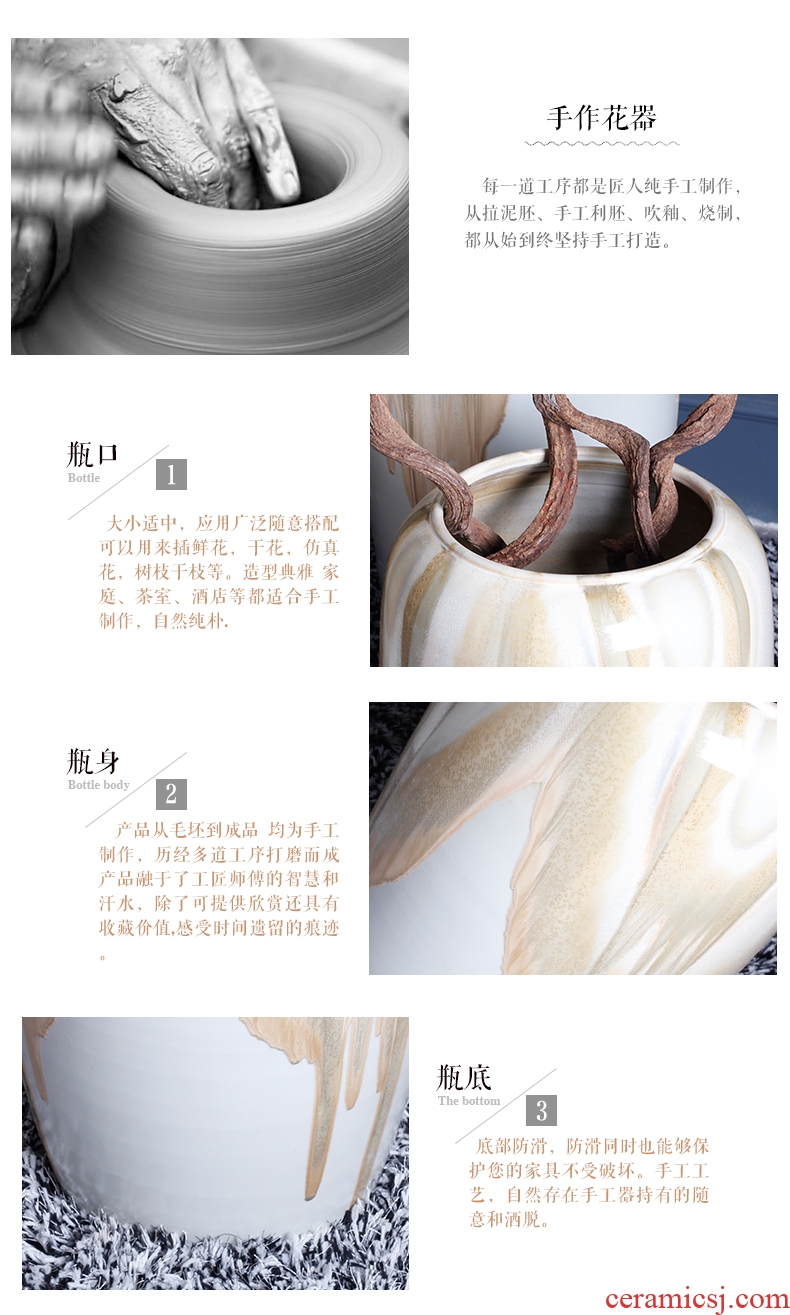 手作花器

每一道工序都是匠人纯手工制作，从拉泥胚、手工利胚、吹釉、烧制、都从始到终坚持手工打造。

瓶口
Bottle
1

大小适中，应用广泛随意搭配可以用来插鲜花，干花，仿真花，树枝干枝等。造型典雅 家庭、茶室、酒店等都适合手工制作，自然纯朴.

瓶身
Bottle body
2

产品从毛坯到成品 均为手工制作，历经多道工序打磨而成产品融于了工匠师傅的智慧和汗水，除了可提供欣赏还具有收藏价值,感受时间遗留的痕迹。

瓶底
The bottom
3

底部防滑，防滑同时也能够保护您的家具不受破坏。手工工艺，自然存在手工器持有的随意和洒脱。

ceramicsj.com