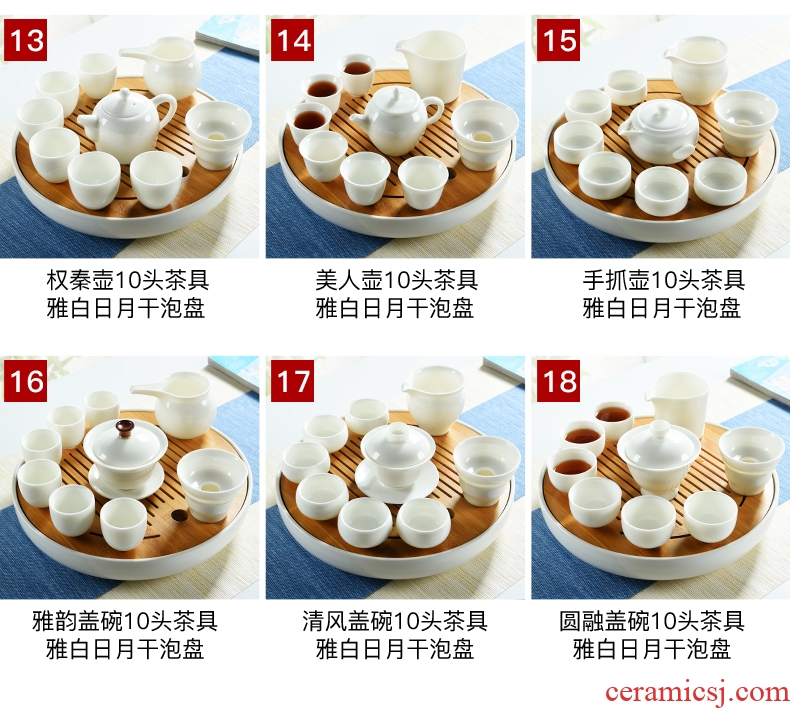 13

权秦壶10头茶具
雅白日月干泡盘

14

美人壶10头茶具
雅白日月干泡盘

15

手抓壶10头茶具
雅白日月干泡盘

16

雅韵盖碗10头茶具
雅白日月干泡盘

17

清风盖碗10头茶具
雅白日月干泡盘

18

圆融盖碗10头茶具
雅白日月干泡盘

ceramicsj.com