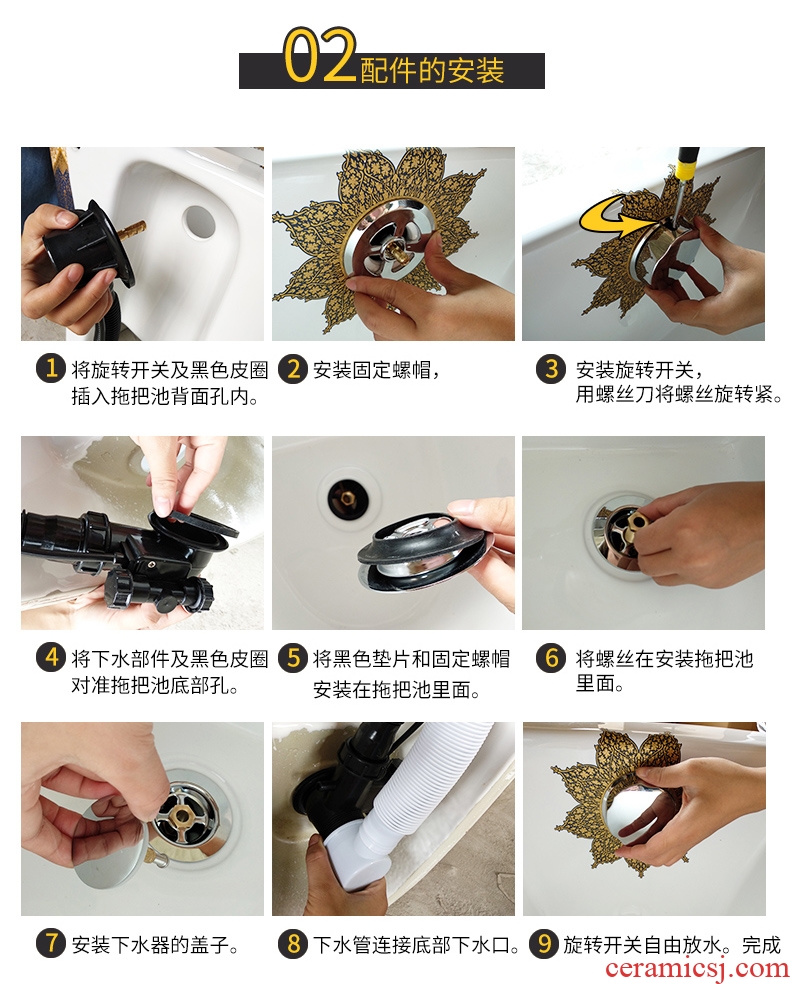 02配件的安装

1 将旋转开关及黑色皮圈插入拖把池背面孔内。

2 安装固定螺帽，

3 安装旋转开关，用螺丝刀将螺丝旋转紧。

4 将下水部件及黑色皮圈对准拖把池底部孔。

5 将黑色垫片和固定螺帽安装在拖把池里面。

6 将螺丝在安装拖把池里面。

7 安装下水器的盖子。

8 下水管连接底部下水口。

9 旋转开关自由放水。完成

ceramicsj.com