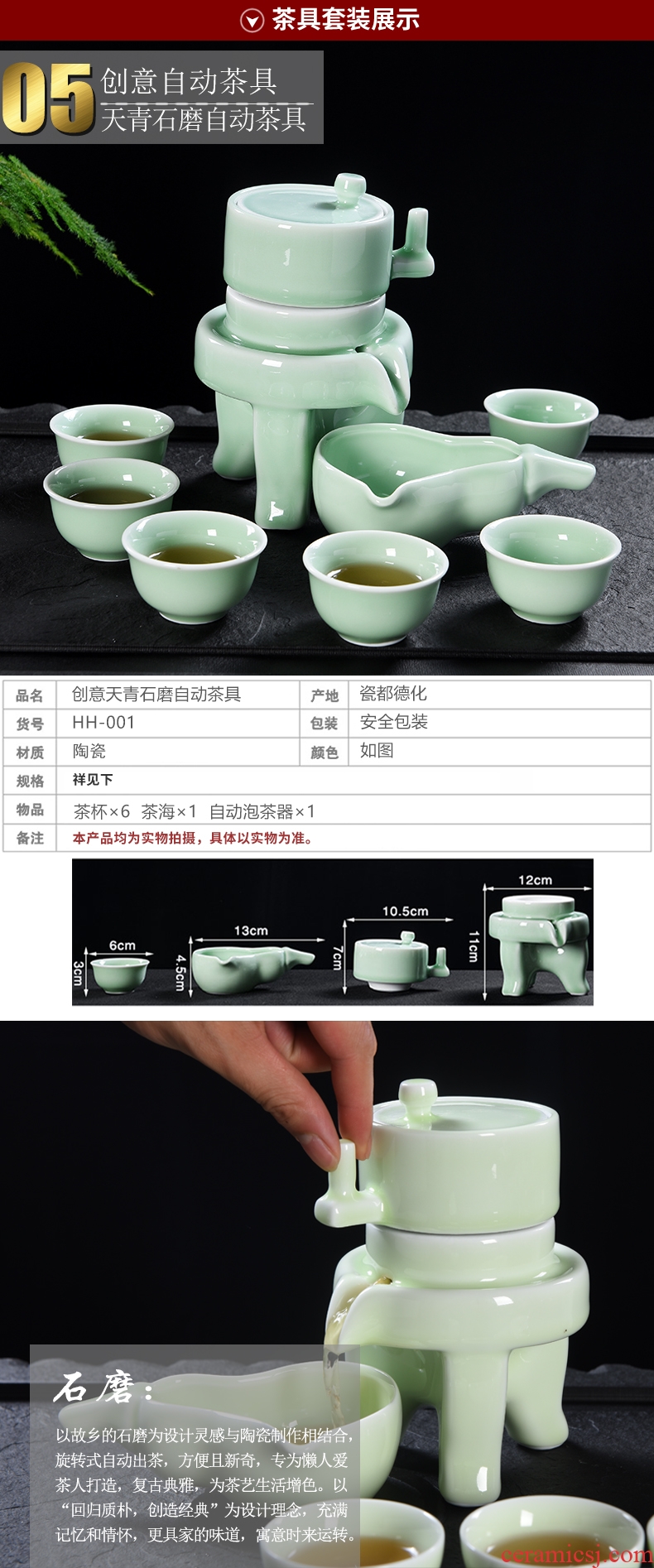 茶具套装展示

05 创意自动茶具
天青石磨自动茶具

| 品名 | 创意天青石磨自动茶具 | 产地 | 瓷都德化 |
|---|---|---|---|
| 货号 | HH-001 | 包装 | 安全包装 |
| 材质 | 陶瓷 | 颜色 | 如图 |
| 规格 | 祥见下 | | |
| 物品 | 茶杯×6 茶海×1 自动泡茶器×1 | | |
| 备注 | 本产品均为实物拍摄，具体以实物为准。 | | |

6cm
3cm
13cm
4.5cm
10.5cm
7cm
12cm
11cm

石磨：
以故乡的石磨为设计灵感与陶瓷制作相结合，旋转式自动出茶，方便且新奇，专为懒人爱茶人打造，复古典雅，为茶艺生活增色。以“回归质朴，创造经典”为设计理念，充满记忆和情怀，更具家的味道，寓意时来运转。

ceramicsj.com