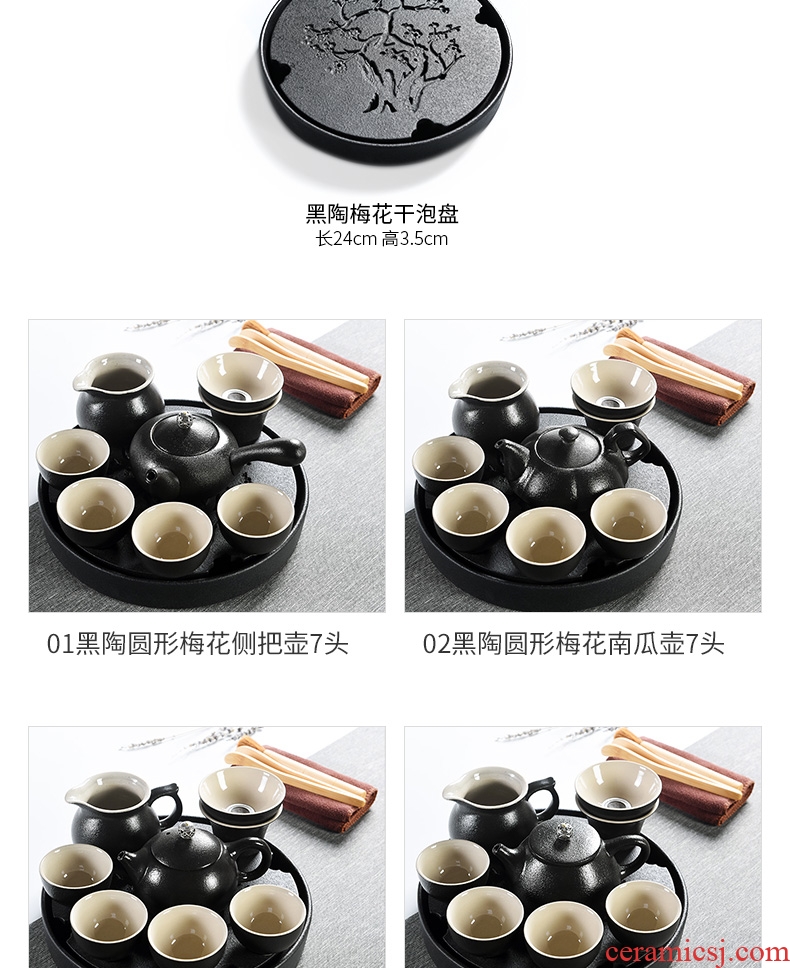 黑陶梅花干泡盘
长24cm 高3.5cm

01黑陶圆形梅花侧把壶7头

02黑陶圆形梅花南瓜壶7头

ceramicsj.com