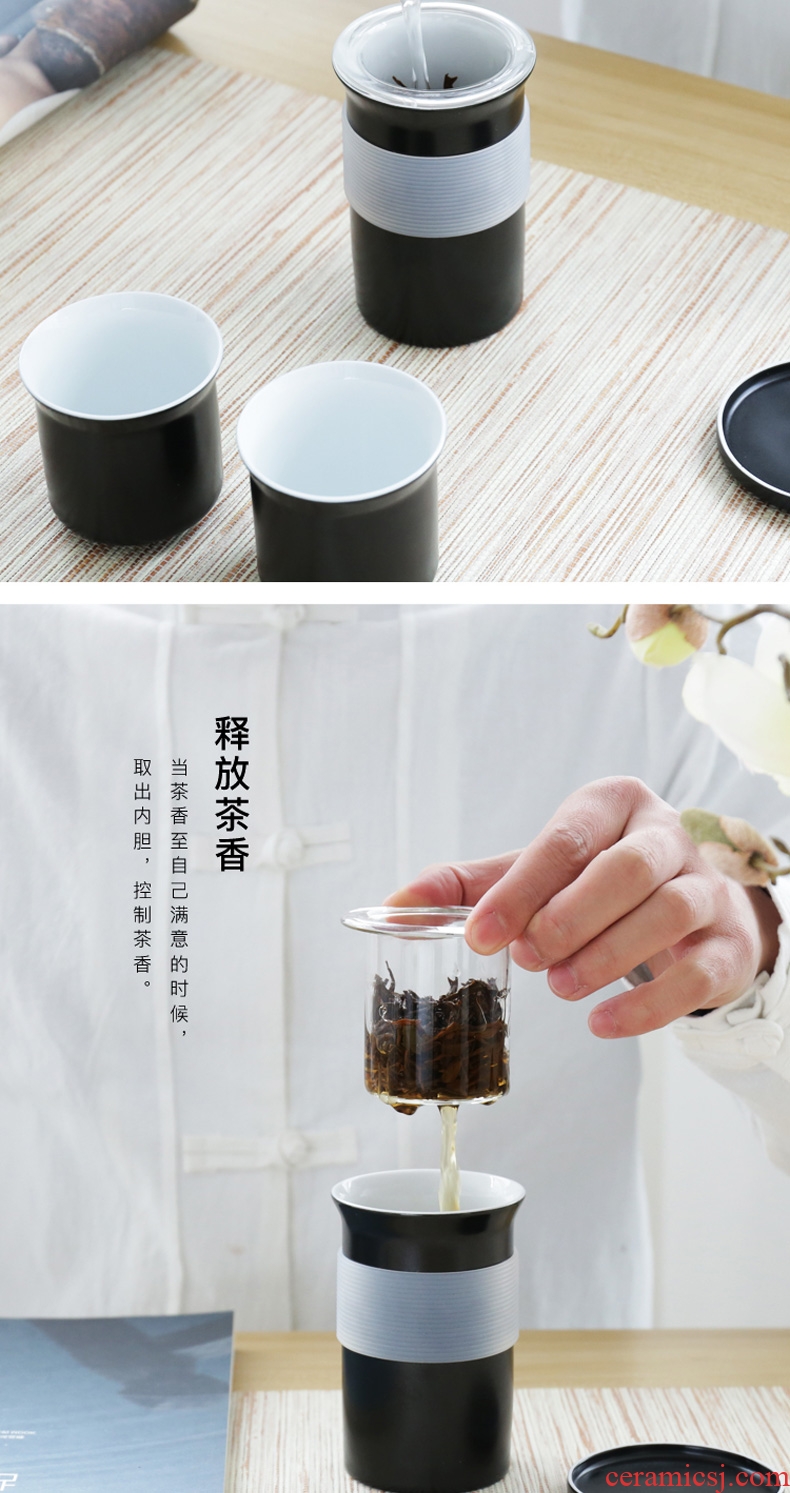 释放茶香

当茶香至自己满意的时候，

取出内胆，控制茶香。

ceramicsj.com