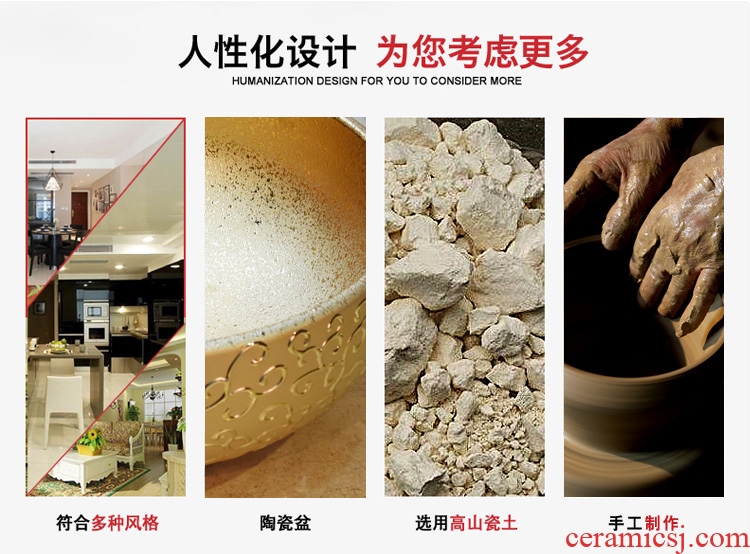 人性化设计 为您考虑更多
HUMANIZATION DESIGN FOR YOU TO CONSIDER MORE

符合多种风格

陶瓷盆

选用高山瓷土

手工制作.

ceramicsj.com