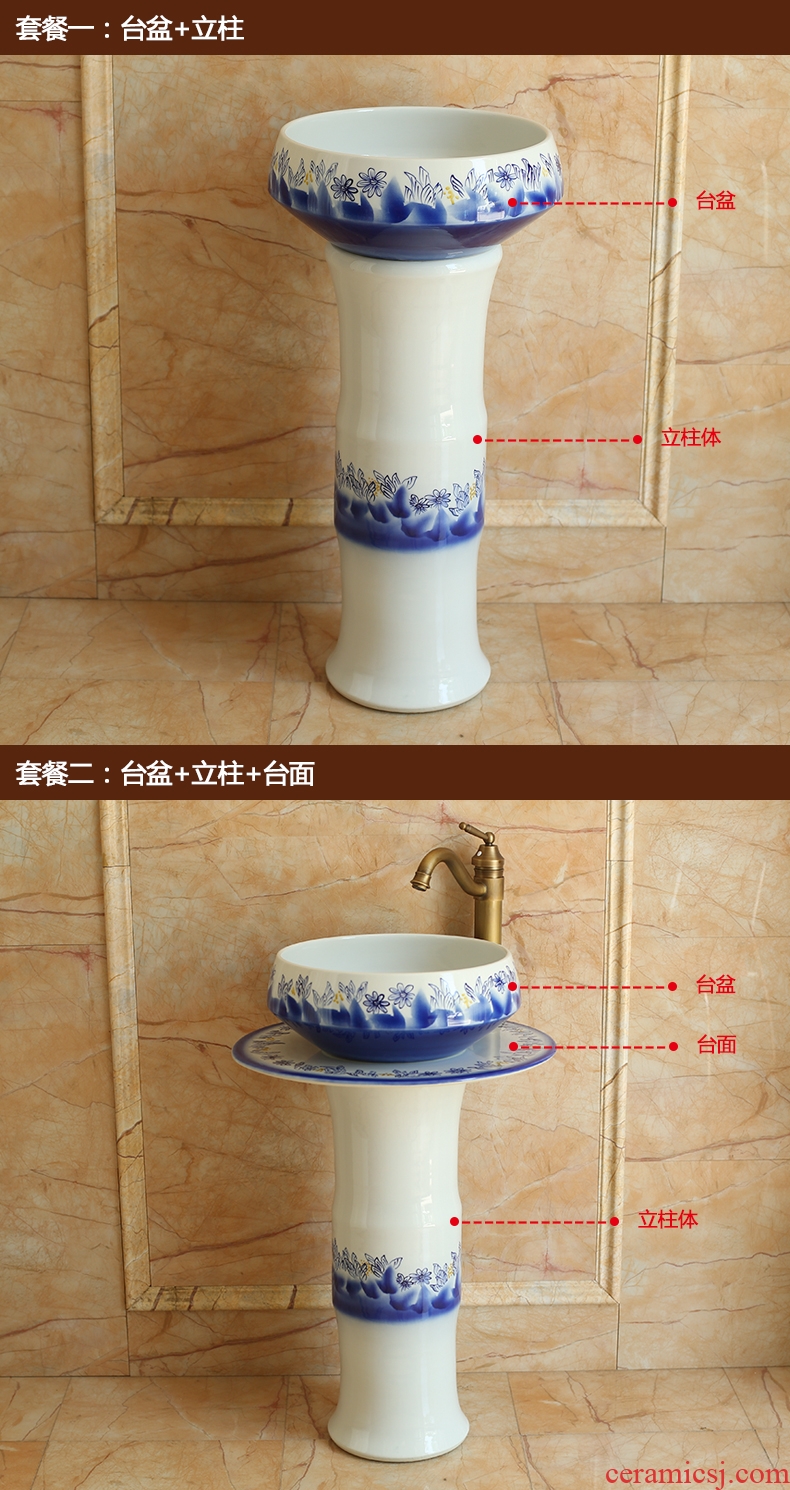 套餐一：台盆+立柱

台盆

立柱体

套餐二：台盆+立柱+台面

台盆

台面

立柱体

ceramicsj.com