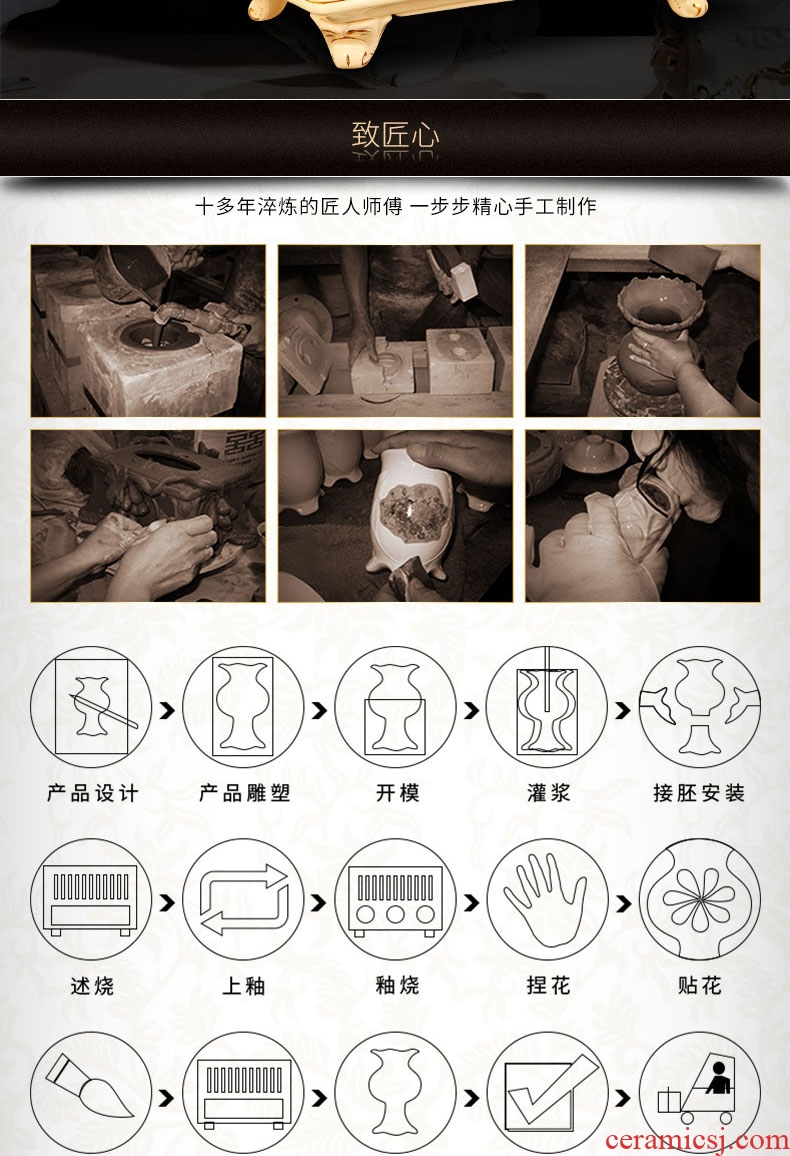 致匠心

十多年淬炼的匠人师傅 一步步精心手工制作

产品设计

产品雕塑

开模

灌浆

接胚安装

述烧

上釉

釉烧

捏花

贴花

ceramicsj.com