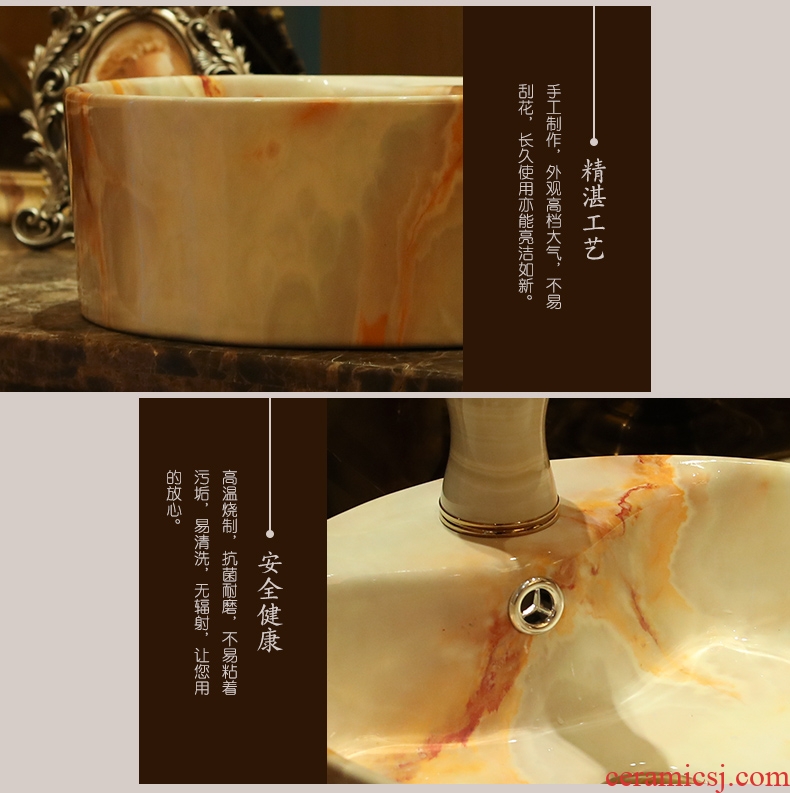 精湛工艺

手工制作，外观高档大气，不易刮花，长久使用亦能亮洁如新。

安全健康

高温烧制，抗菌耐磨，不易粘着污垢，易清洗，无辐射，让您用的放心。

ceramicsj.com