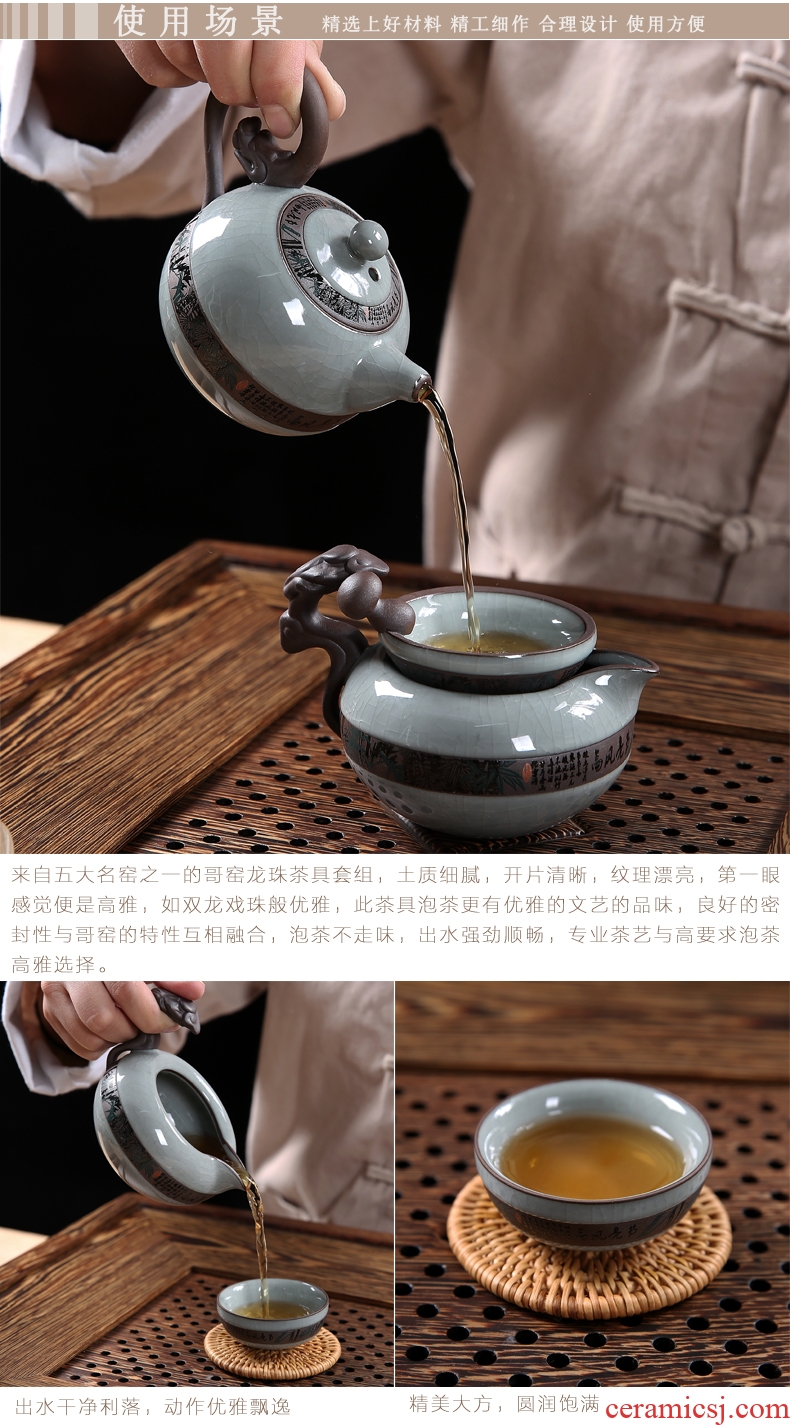 使用场景 精选上好材料 精工细作 合理设计 使用方便

来自五大名窑之一的哥窑龙珠茶具套组，土质细腻，开片清晰，纹理漂亮，第一眼感觉便是高雅，如双龙戏珠般优雅，此茶具泡茶更有优雅的文艺的品味，良好的密封性与哥窑的特性互相融合，泡茶不走味，出水强劲顺畅，专业茶艺与高要求泡茶高雅选择。

出水干净利落，动作优雅飘逸

精美大方，圆润饱满

ceramicsj.com