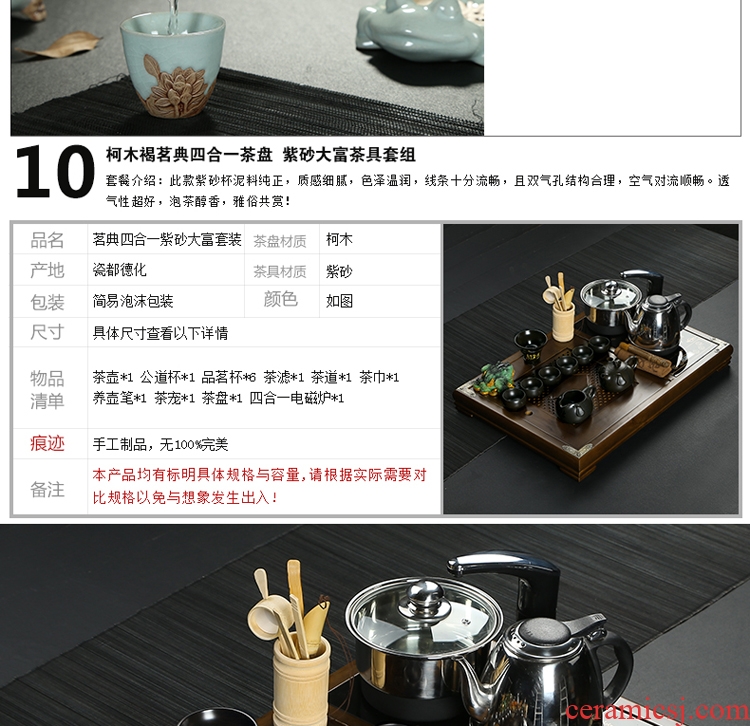 10 柯木褐茗典四合一茶盘 紫砂大富茶具套组

套餐介绍：此款紫砂杯泥料纯正，质感细腻，色泽温润，线条十分流畅，且双气孔结构合理，空气对流顺畅。透气性超好，泡茶醇香，雅俗共赏！

| 品名 | 茗典四合一紫砂大富套装 | 茶盘材质 | 柯木 |
|---|---|---|---|
| 产地 | 瓷都德化 | 茶具材质 | 紫砂 |
| 包装 | 简易泡沫包装 | 颜色 | 如图 |
| 尺寸 | 具体尺寸查看以下详情 | | |
| 物品清单 | 茶壶*1 公道杯*1 品茗杯*6 茶滤*1 茶道*1 茶巾*1 养壶笔*1 茶宠*1 茶盘*1 四合一电磁炉*1 | | |
| 痕迹 | 手工制品，无100%完美 | | |
| 备注 | 本产品均有标明具体规格与容量，请根据实际需要对比规格以免与想象发生出入！ | | |

ceramicsj.com