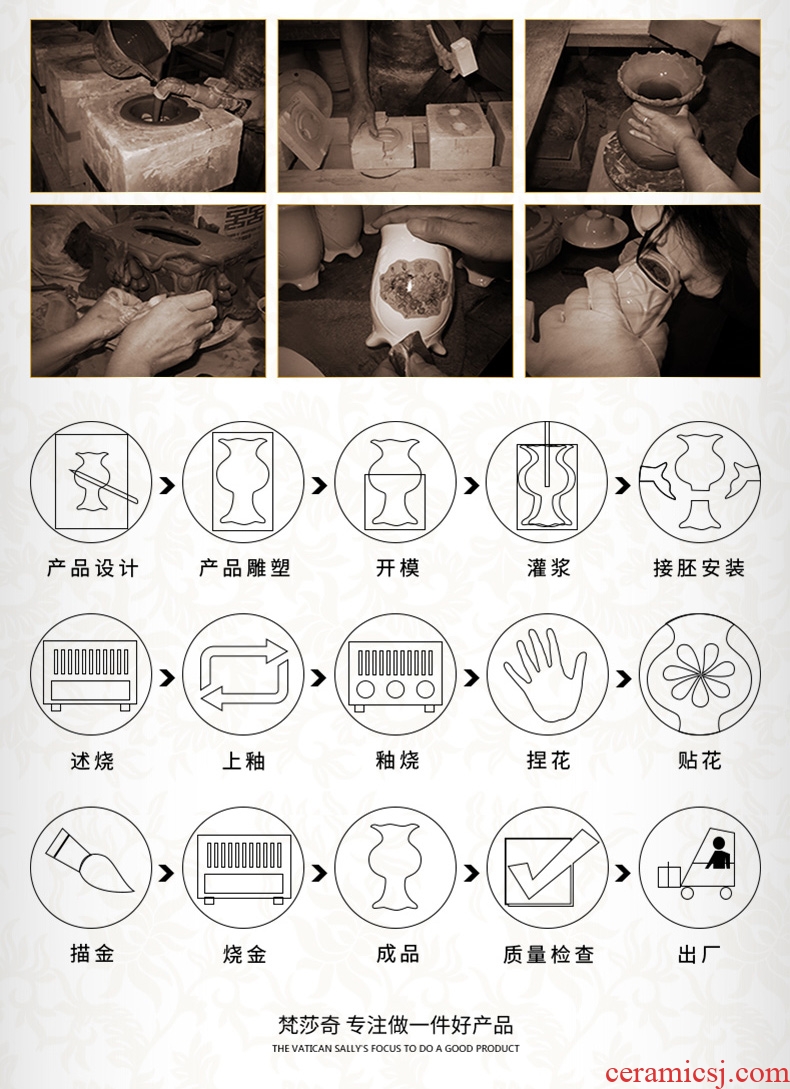 产品设计

产品雕塑

开模

灌浆

接胚安装

述烧

上釉

釉烧

捏花

贴花

描金

烧金

成品

质量检查

出厂

梵莎奇 专注做一件好产品

THE VATICAN SALLY'S FOCUS TO DO A GOOD PRODUCT

ceramicsj.com