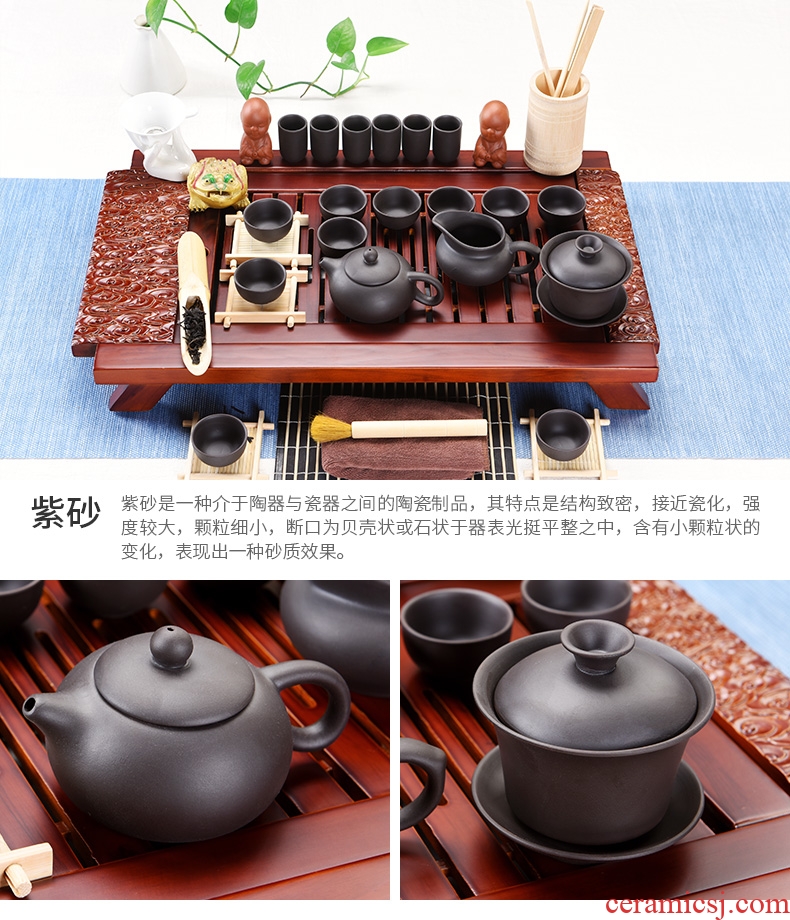 紫砂

紫砂是一种介于陶器与瓷器之间的陶瓷制品，其特点是结构致密，接近瓷化，强度较大，颗粒细小，断口为贝壳状或石状于器表光挺平整之中，含有小颗粒状的变化，表现出一种砂质效果。

ceramicsj.com