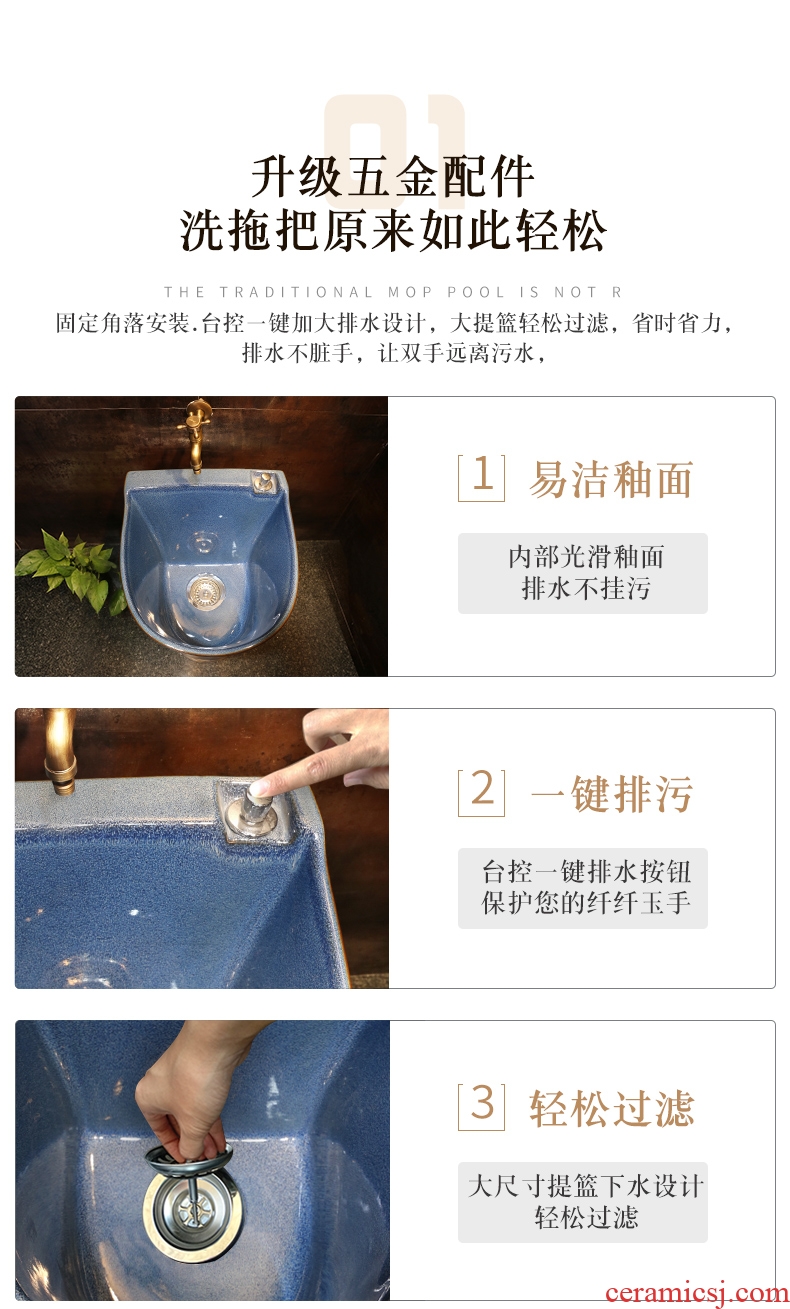 01

升级五金配件
洗拖把原来如此轻松

THE TRADITIONAL MOP POOL IS NOT R

固定角落安装.台控一键加大排水设计，大提篮轻松过滤，省时省力，排水不脏手，让双手远离污水，

1 易洁釉面

内部光滑釉面
排水不挂污

2 一键排污

台控一键排水按钮
保护您的纤纤玉手

3 轻松过滤

大尺寸提篮下水设计
轻松过滤

ceramicsj.com