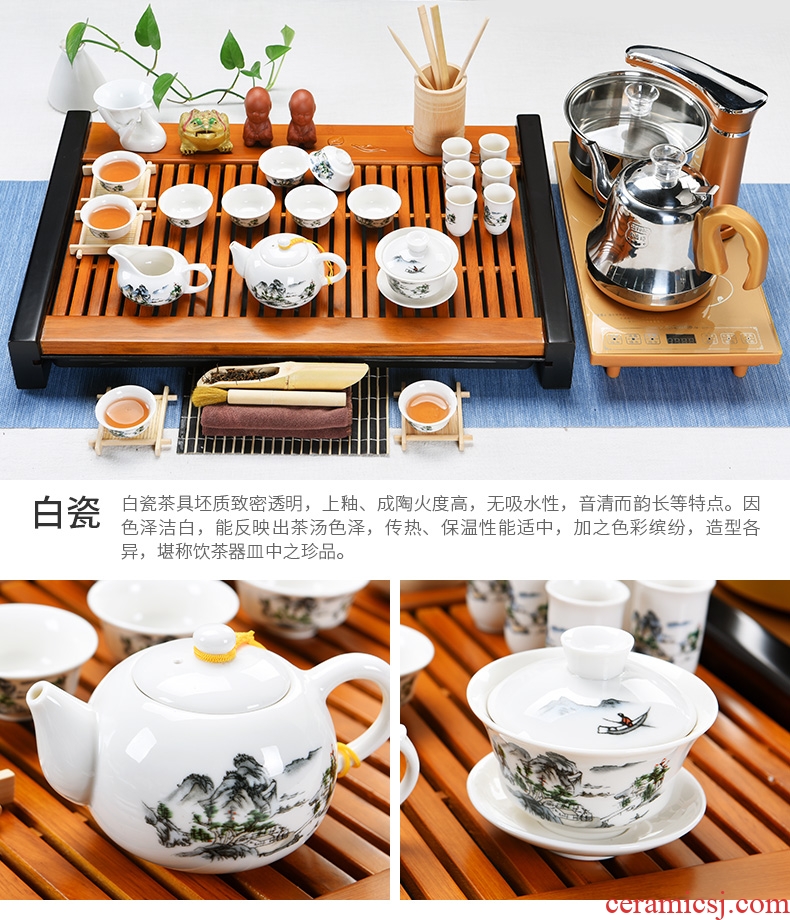 白瓷

白瓷茶具坯质致密透明，上釉、成陶火度高，无吸水性，音清而韵长等特点。因色泽洁白，能反映出茶汤色泽，传热、保温性能适中，加之色彩缤纷，造型各异，堪称饮茶器皿中之珍品。

ceramicsj.com