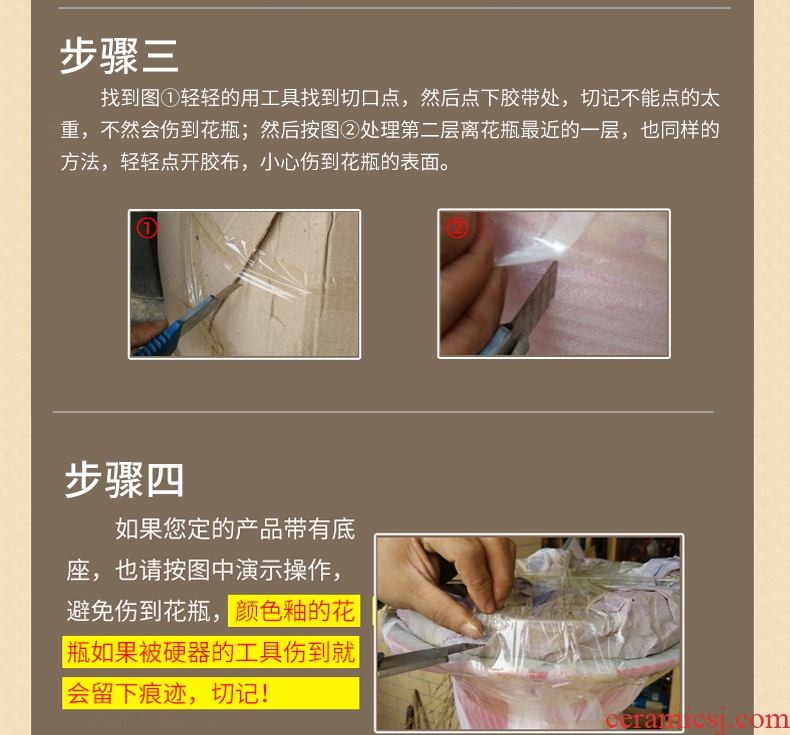 步骤三

找到图①轻轻的用工具找到切口点，然后点下胶带处，切记不能点的太重，不然会伤到花瓶；然后按图②处理第二层离花瓶最近的一层，也同样的方法，轻轻点开胶布，小心伤到花瓶的表面。

①

②

步骤四

如果您定的产品带有底座，也请按图中演示操作，避免伤到花瓶，颜色釉的花瓶如果被硬器的工具伤到就会留下痕迹，切记！

ceramicsj.com