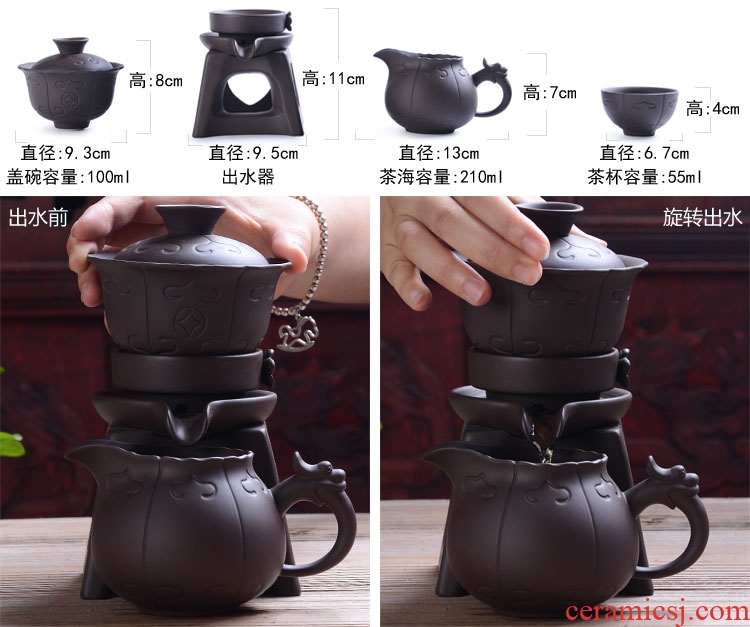 高:8cm
直径:9.3cm
盖碗容量:100ml

高:11cm
直径:9.5cm
出水器

高:7cm
直径:13cm
茶海容量:210ml

高:4cm
直径:6.7cm
茶杯容量:55ml

出水前

旋转出水

ceramicsj.com