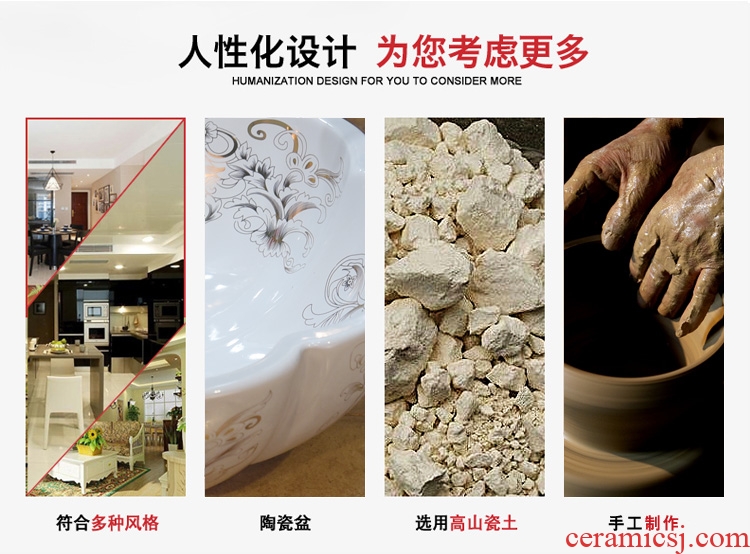 人性化设计 为您考虑更多
HUMANIZATION DESIGN FOR YOU TO CONSIDER MORE

符合多种风格

陶瓷盆

选用高山瓷土

手工制作.

ceramicsj.com