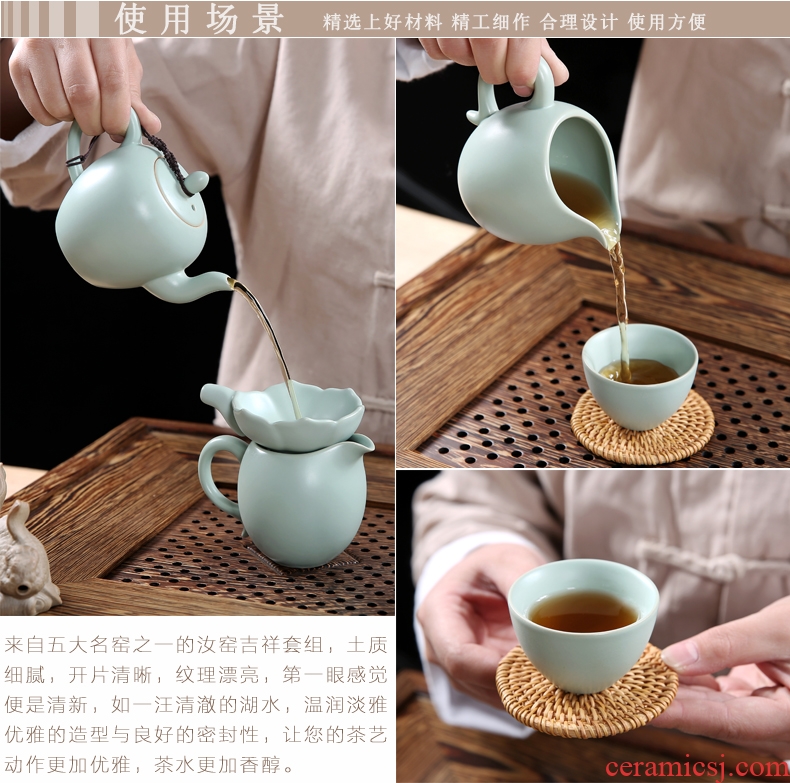 使用场景

精选上好材料 精工细作 合理设计 使用方便

来自五大名窑之一的汝窑吉祥套组，土质细腻，开片清晰，纹理漂亮，第一眼感觉便是清新，如一汪清澈的湖水，温润淡雅优雅的造型与良好的密封性，让您的茶艺动作更加优雅，茶水更加香醇。

ceramicsj.com