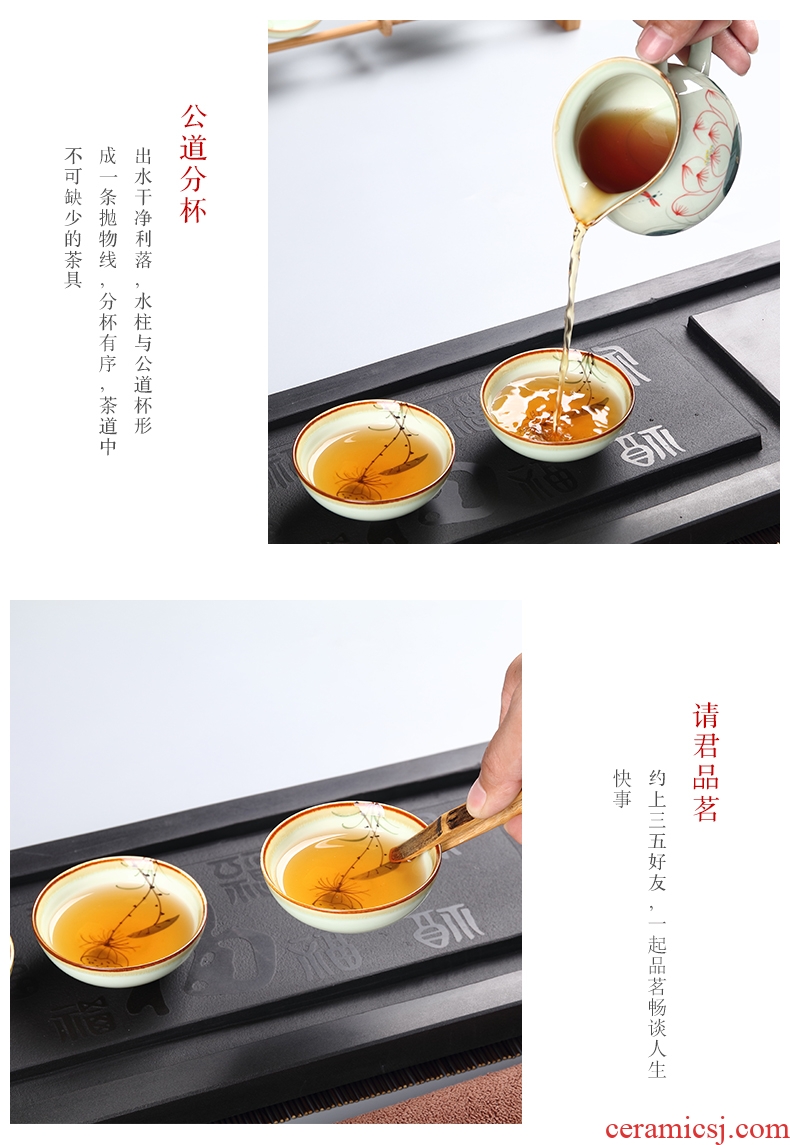 公道分杯

出水干净利落，水柱与公道杯形成一条抛物线，分杯有序，茶道中不可缺少的茶具

请君品茗

约上三五好友，一起品茗畅谈人生快事

ceramicsj.com