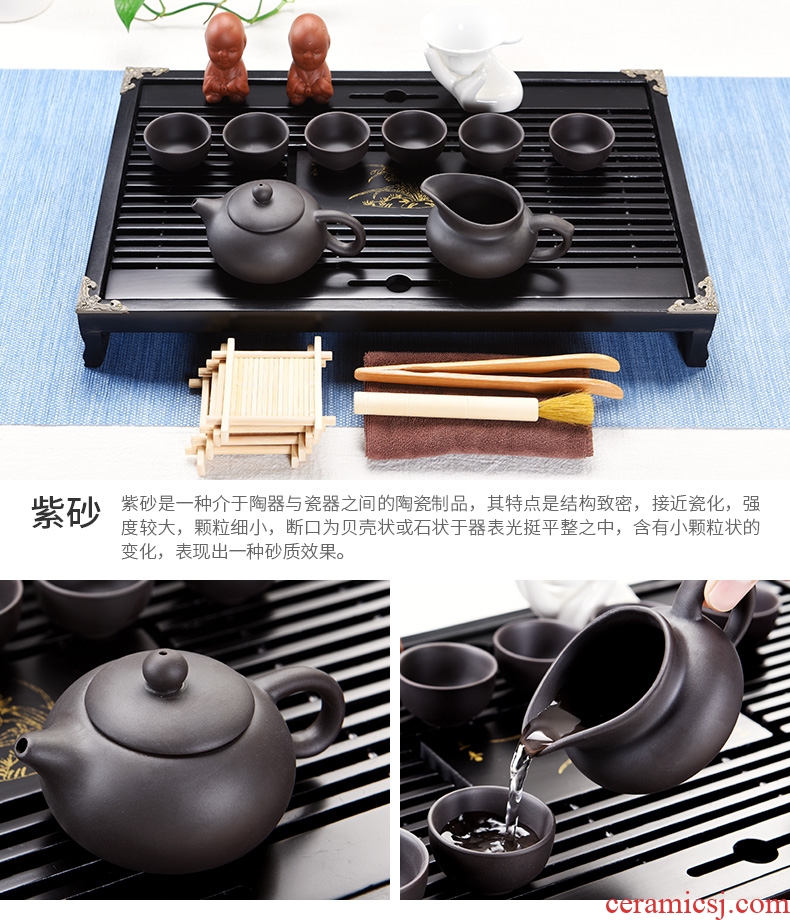 紫砂

紫砂是一种介于陶器与瓷器之间的陶瓷制品，其特点是结构致密，接近瓷化，强度较大，颗粒细小，断口为贝壳状或石状于器表光挺平整之中，含有小颗粒状的变化，表现出一种砂质效果。

ceramicsj.com