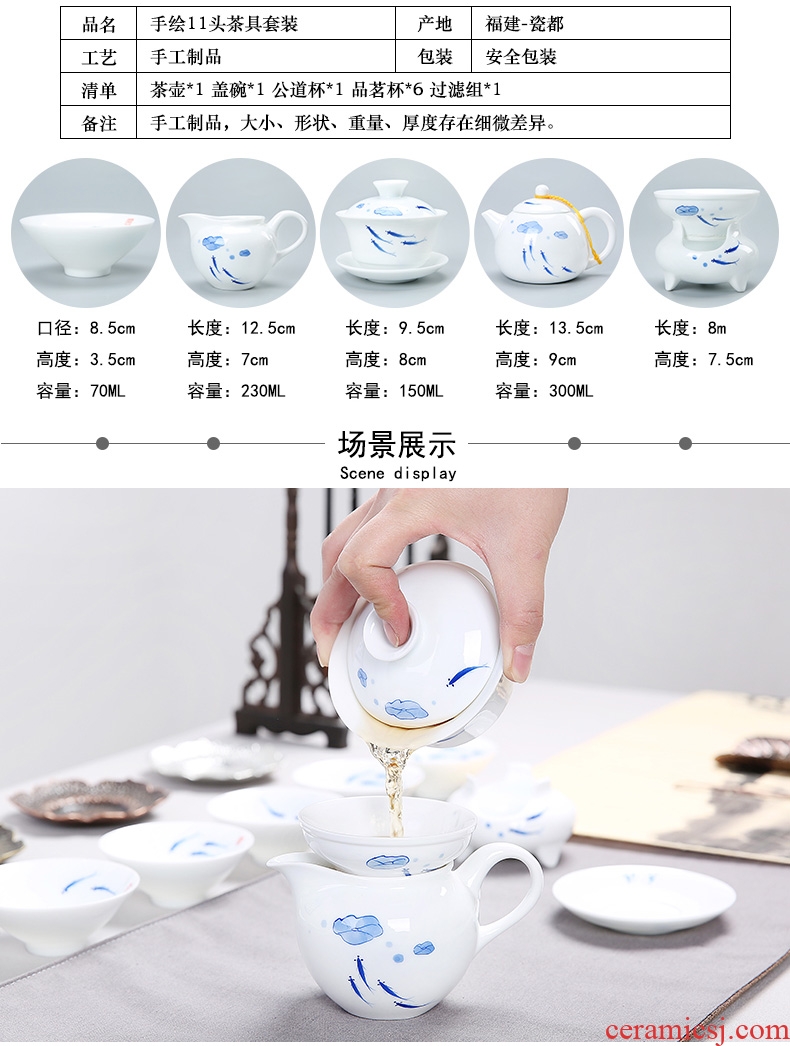 | 品名 | 手绘11头茶具套装 | 产地 | 福建-瓷都 |
|---|---|---|---|
| 工艺 | 手工制品 | 包装 | 安全包装 |
| 清单 | 茶壶*1 盖碗*1 公道杯*1 品茗杯*6 过滤组*1 | | |
| 备注 | 手工制品，大小、形状、重量、厚度存在细微差异。 | | |

口径：8.5cm
高度：3.5cm
容量：70ML

长度：12.5cm
高度：7cm
容量：230ML

长度：9.5cm
高度：8cm
容量：150ML

长度：13.5cm
高度：9cm
容量：300ML

长度：8m
高度：7.5cm

场景展示
Scene display

ceramicsj.com