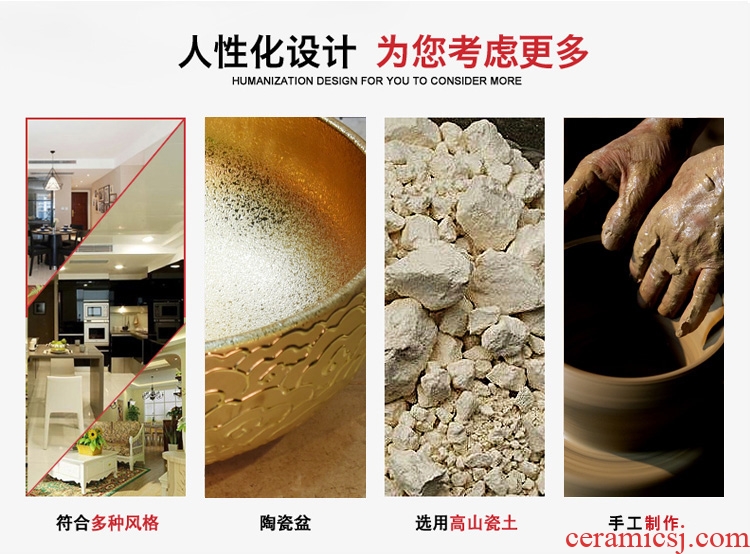 人性化设计 为您考虑更多
HUMANIZATION DESIGN FOR YOU TO CONSIDER MORE

符合多种风格

陶瓷盆

选用高山瓷土

手工制作.

ceramicsj.com