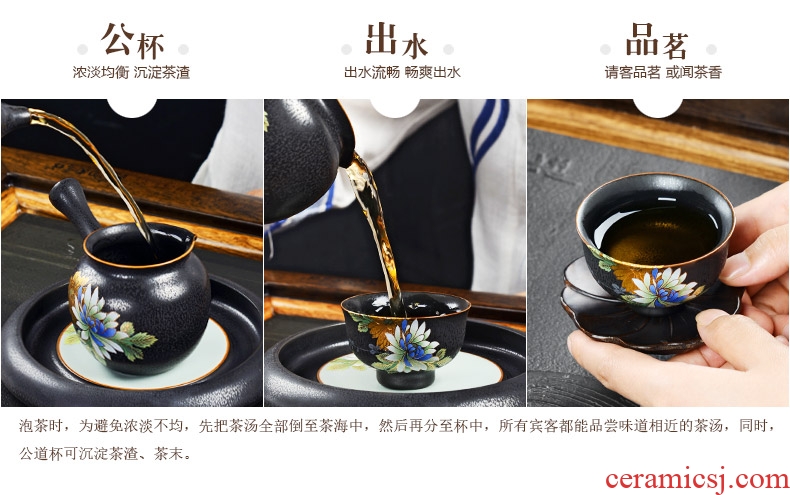 公杯
浓淡均衡 沉淀茶渣

出水
出水流畅 畅爽出水

品茗
请客品茗 或闻茶香

泡茶时，为避免浓淡不均，先把茶汤全部倒至茶海中，然后再分至杯中，所有宾客都能品尝味道相近的茶汤，同时，公道杯可沉淀茶渣、茶末。

ceramicsj.com