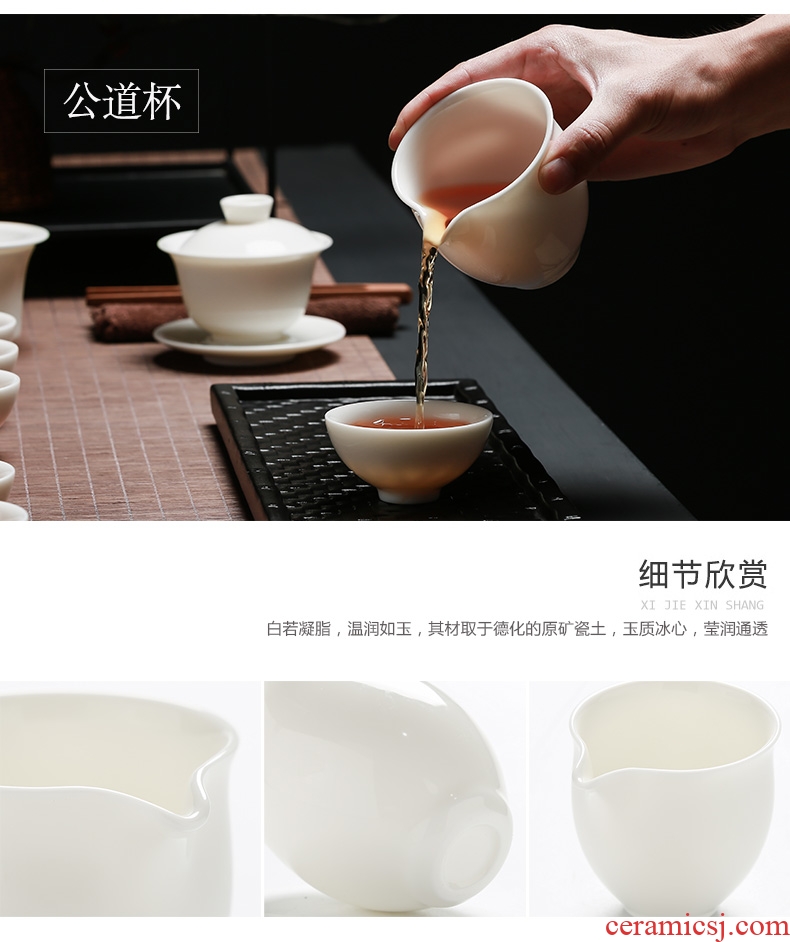 公道杯

细节欣赏

XI JIE XIN SHANG

白若凝脂，温润如玉，其材取于德化的原矿瓷土，玉质冰心，莹润通透

ceramicsj.com