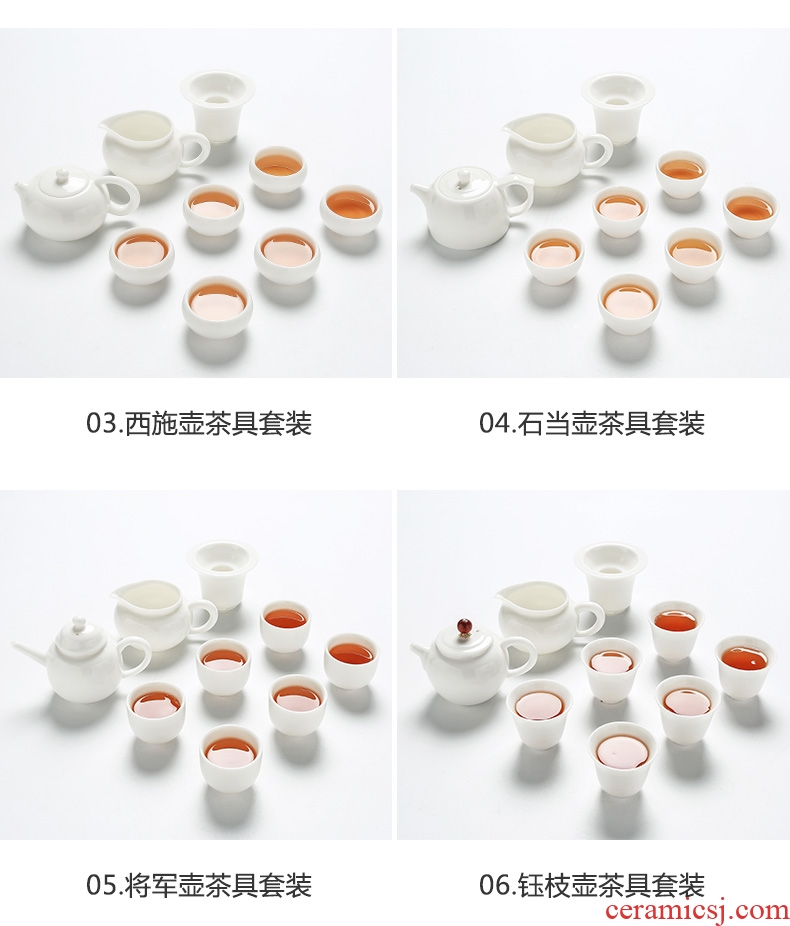 03.西施壶茶具套装

04.石当壶茶具套装

05.将军壶茶具套装

06.钰枝壶茶具套装

ceramicsj.com