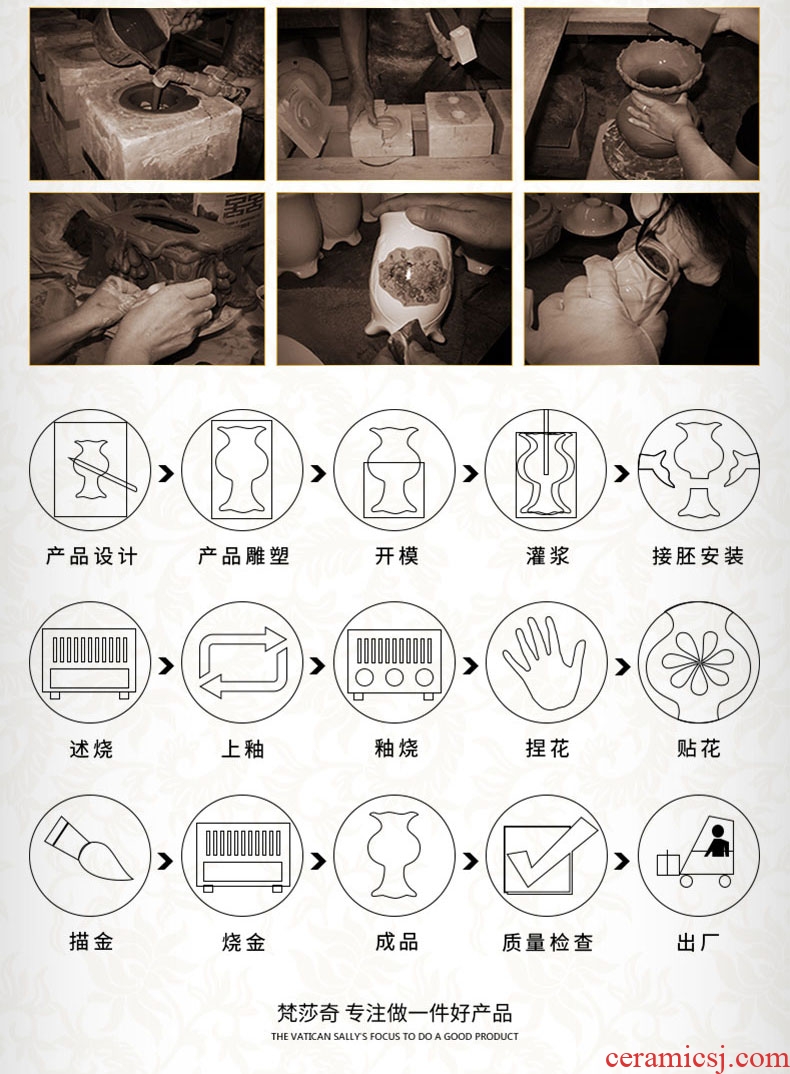 产品设计

产品雕塑

开模

灌浆

接胚安装

述烧

上釉

釉烧

捏花

贴花

描金

烧金

成品

质量检查

出厂

梵莎奇 专注做一件好产品

THE VATICAN SALLY'S FOCUS TO DO A GOOD PRODUCT

ceramicsj.com