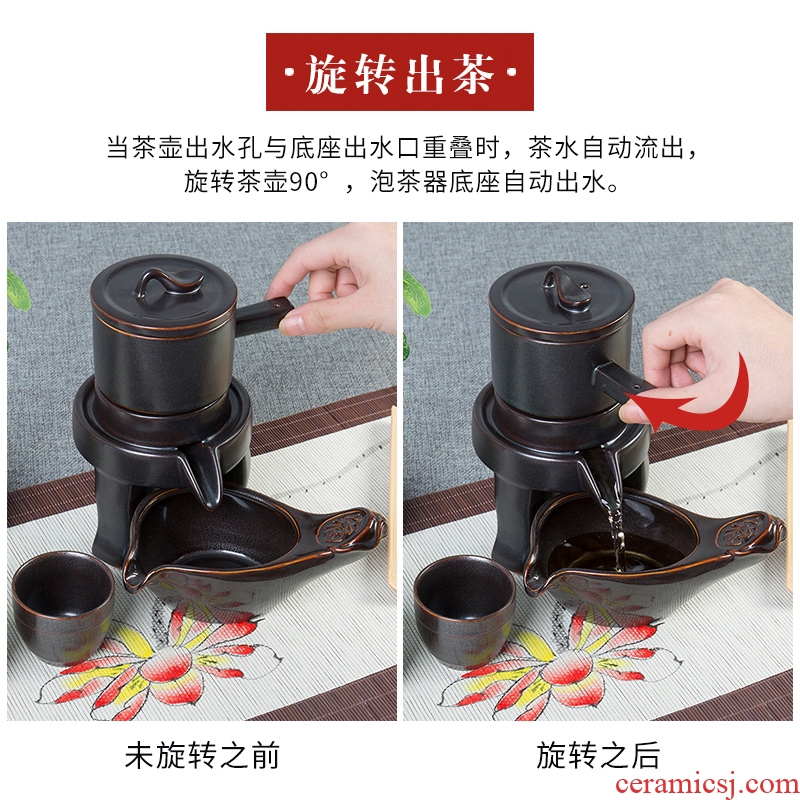 ·旋转出茶·

当茶壶出水孔与底座出水口重叠时，茶水自动流出，旋转茶壶90°，泡茶器底座自动出水。

未旋转之前

旋转之后

ceramicsj.com