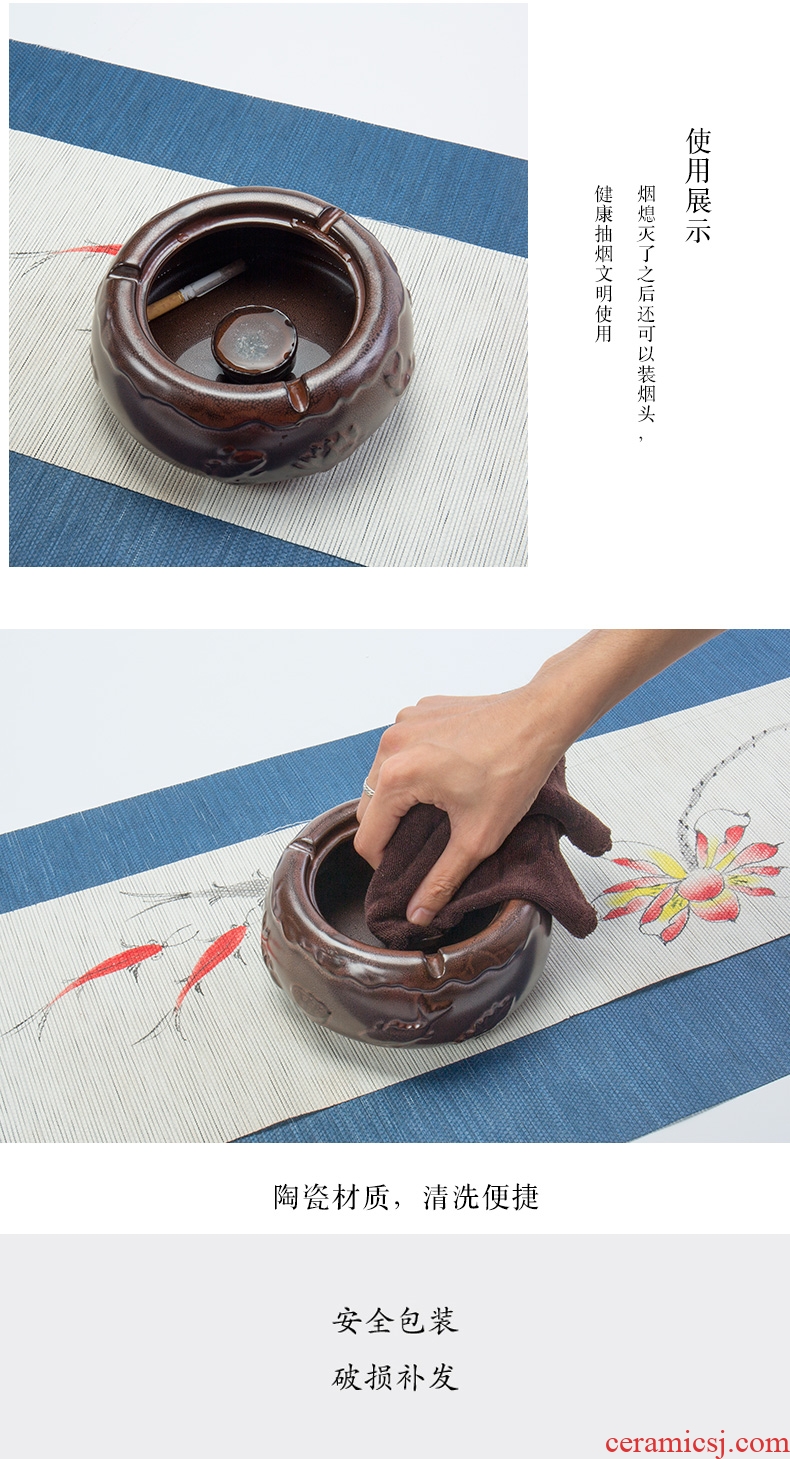 使用展示

烟熄灭了之后还可以装烟头，

健康抽烟文明使用

陶瓷材质，清洗便捷

安全包装

破损补发

ceramicsj.com