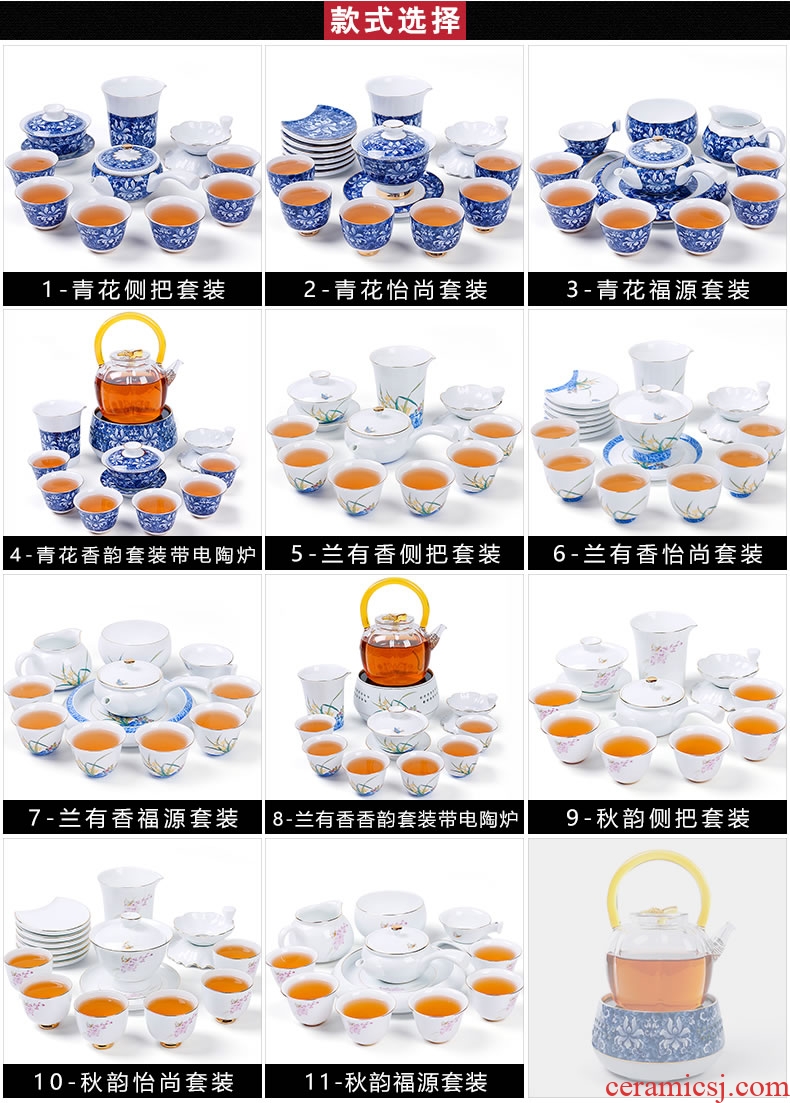 款式选择

1-青花侧把套装

2-青花怡尚套装

3-青花福源套装

4-青花香韵套装带电陶炉

5-兰有香侧把套装

6-兰有香怡尚套装

7-兰有香福源套装

8-兰有香香韵套装带电陶炉

9-秋韵侧把套装

10-秋韵怡尚套装

11-秋韵福源套装

ceramicsj.com