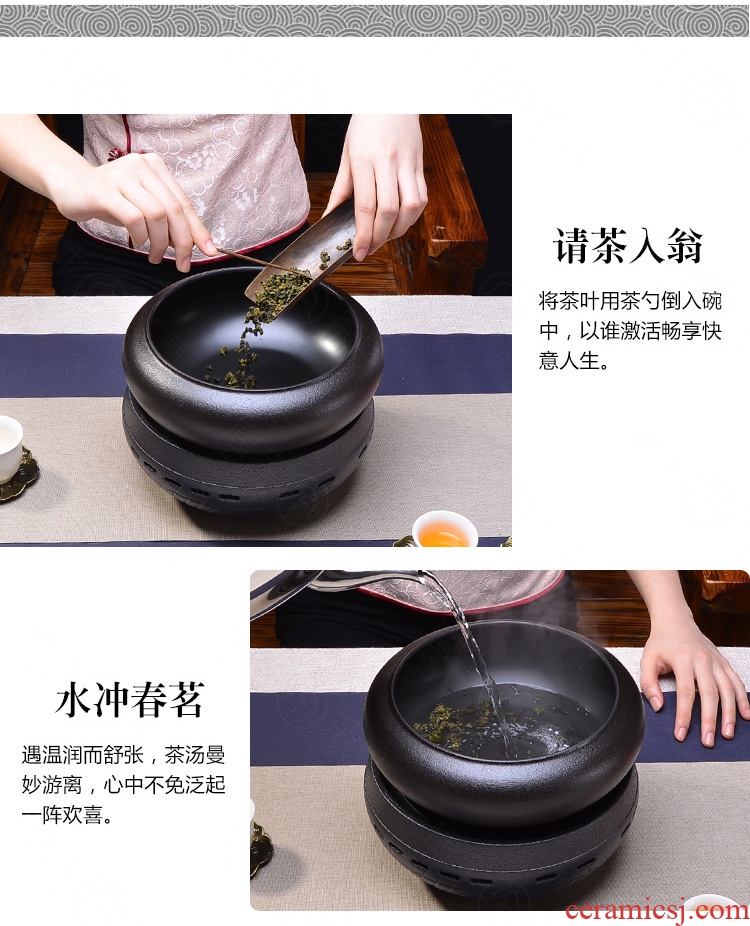 请茶入翁

将茶叶用茶勺倒入碗中，以谁激活畅享快意人生。

水冲春茗

遇温润而舒张，茶汤曼妙游离，心中不免泛起一阵欢喜。

ceramicsj.com