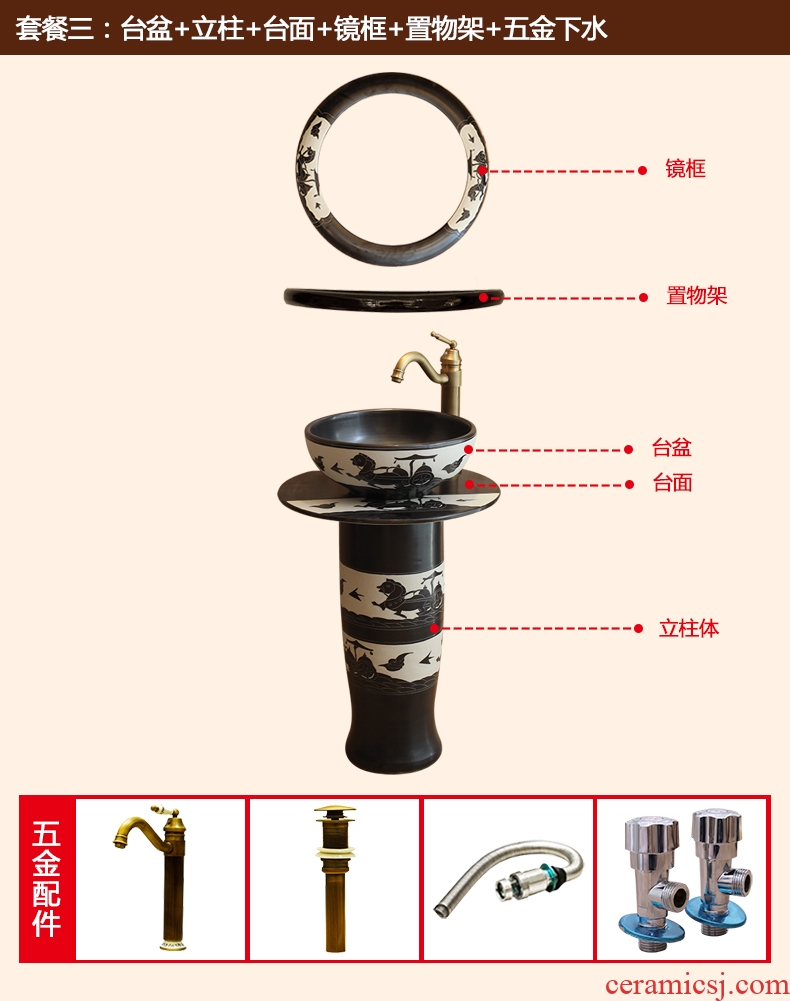 套餐三：台盆+立柱+台面+镜框+置物架+五金下水

镜框

置物架

台盆

台面

立柱体

五金配件

ceramicsj.com