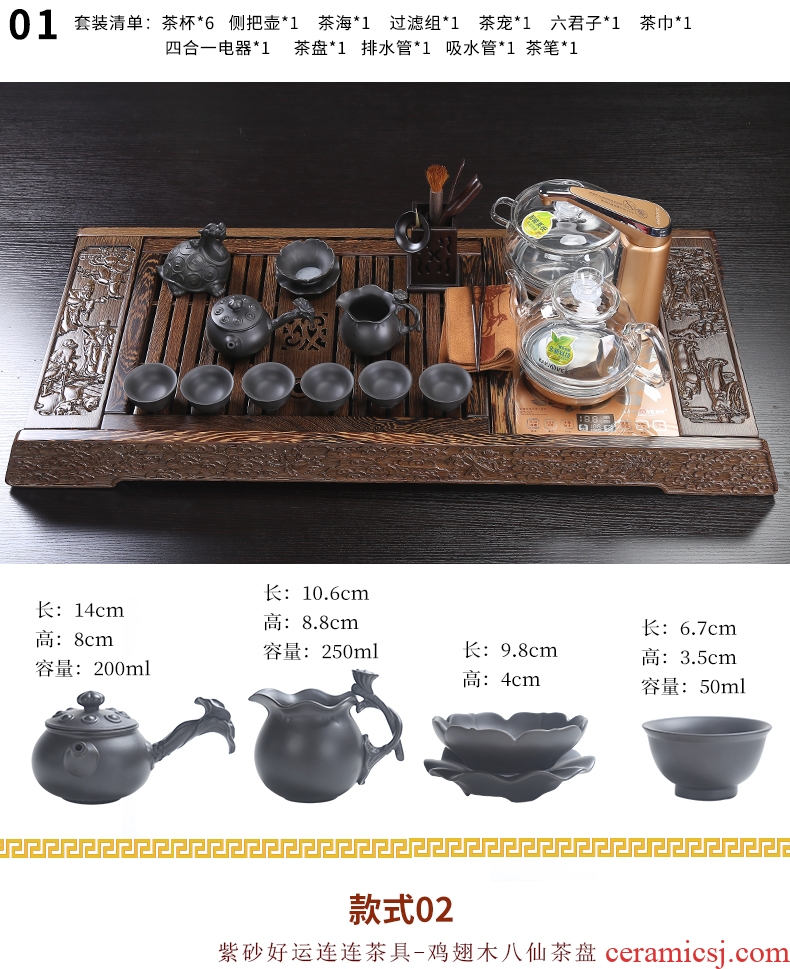 01 套装清单：茶杯*6 侧把壶*1 茶海*1 过滤组*1 茶宠*1 六君子*1 茶巾*1 四合一电器*1 茶盘*1 排水管*1 吸水管*1 茶笔*1

长：14cm
高：8cm
容量：200ml

长：10.6cm
高：8.8cm
容量：250ml

长：9.8cm
高：4cm

长：6.7cm
高：3.5cm
容量：50ml

款式02

紫砂好运连连茶具-鸡翅木八仙茶盘

ceramicsj.com