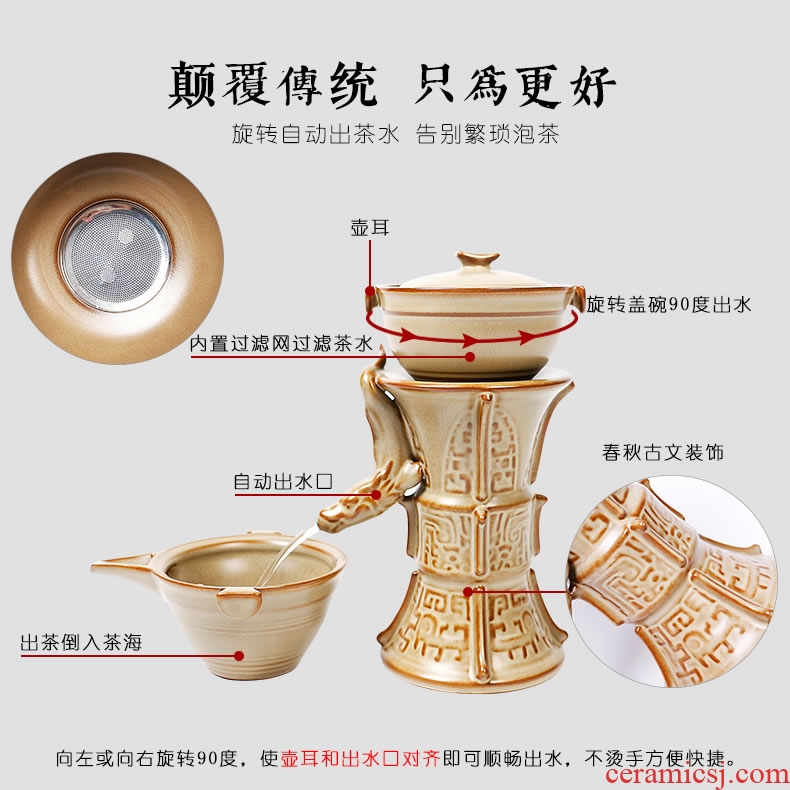 颠覆傳统 只爲更好

旋转自动出茶水 告别繁琐泡茶

壶耳

旋转盖碗90度出水

内置过滤网过滤茶水

春秋古文装饰

自动出水口

出茶倒入茶海

向左或向右旋转90度，使壶耳和出水口对齐即可顺畅出水，不烫手方便快捷。

ceramicsj.com