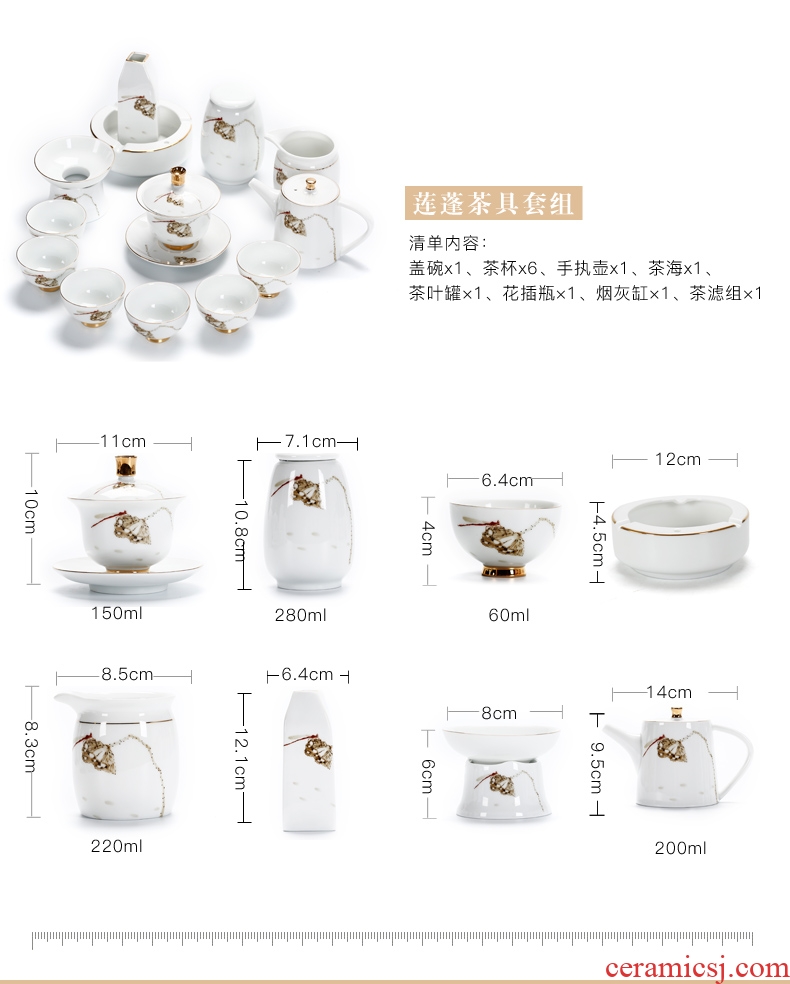 莲蓬茶具套组

清单内容：
盖碗x1、茶杯x6、手执壶x1、茶海x1、
茶叶罐x1、花插瓶x1、烟灰缸x1、茶滤组x1

11cm
10cm
150ml

7.1cm
10.8cm
280ml

6.4cm
4cm
60ml

12cm
4.5cm

8.5cm
8.3cm
220ml

6.4cm
12.1cm

8cm
6cm

14cm
9.5cm
200ml

ceramicsj.com