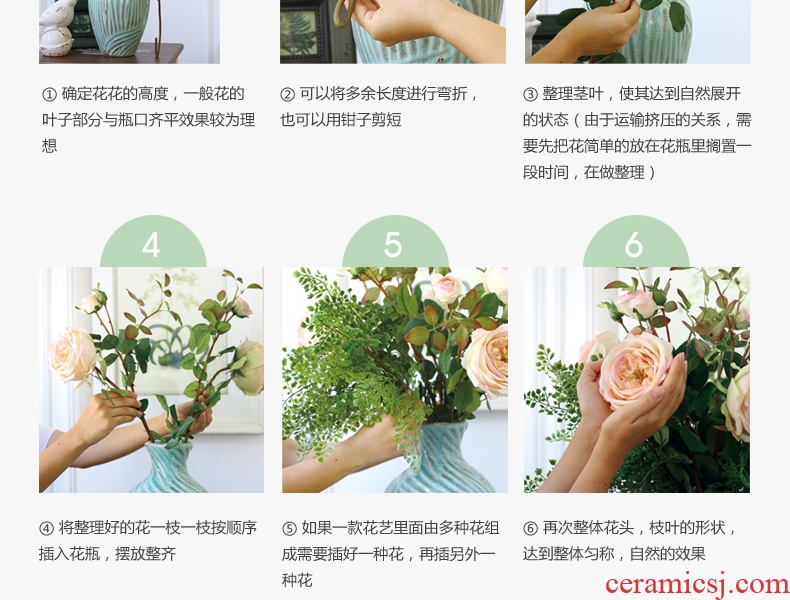 ① 确定花花的高度，一般花的叶子部分与瓶口齐平效果较为理想

② 可以将多余长度进行弯折，也可以用钳子剪短

③ 整理茎叶，使其达到自然展开的状态（由于运输挤压的关系，需要先把花简单的放在花瓶里搁置一段时间，在做整理）

4

5

6

④ 将整理好的花一枝一枝按顺序插入花瓶，摆放整齐

⑤ 如果一款花艺里面由多种花组成需要插好一种花，再插另外一种花

⑥ 再次整体花头，枝叶的形状，达到整体匀称，自然的效果

ceramicsj.com