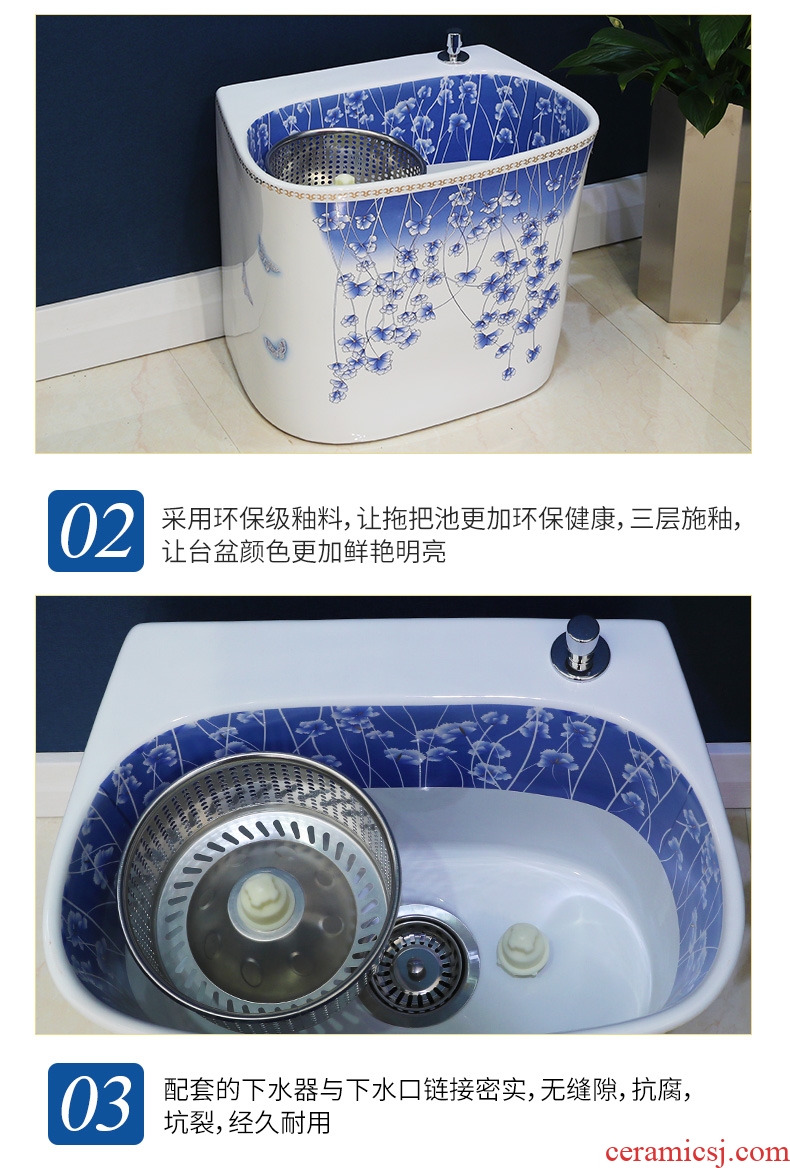 02

采用环保级釉料，让拖把池更加环保健康，三层施釉，让台盆颜色更加鲜艳明亮

03

配套的下水器与下水口链接密实，无缝隙，抗腐，坑裂，经久耐用

ceramicsj.com