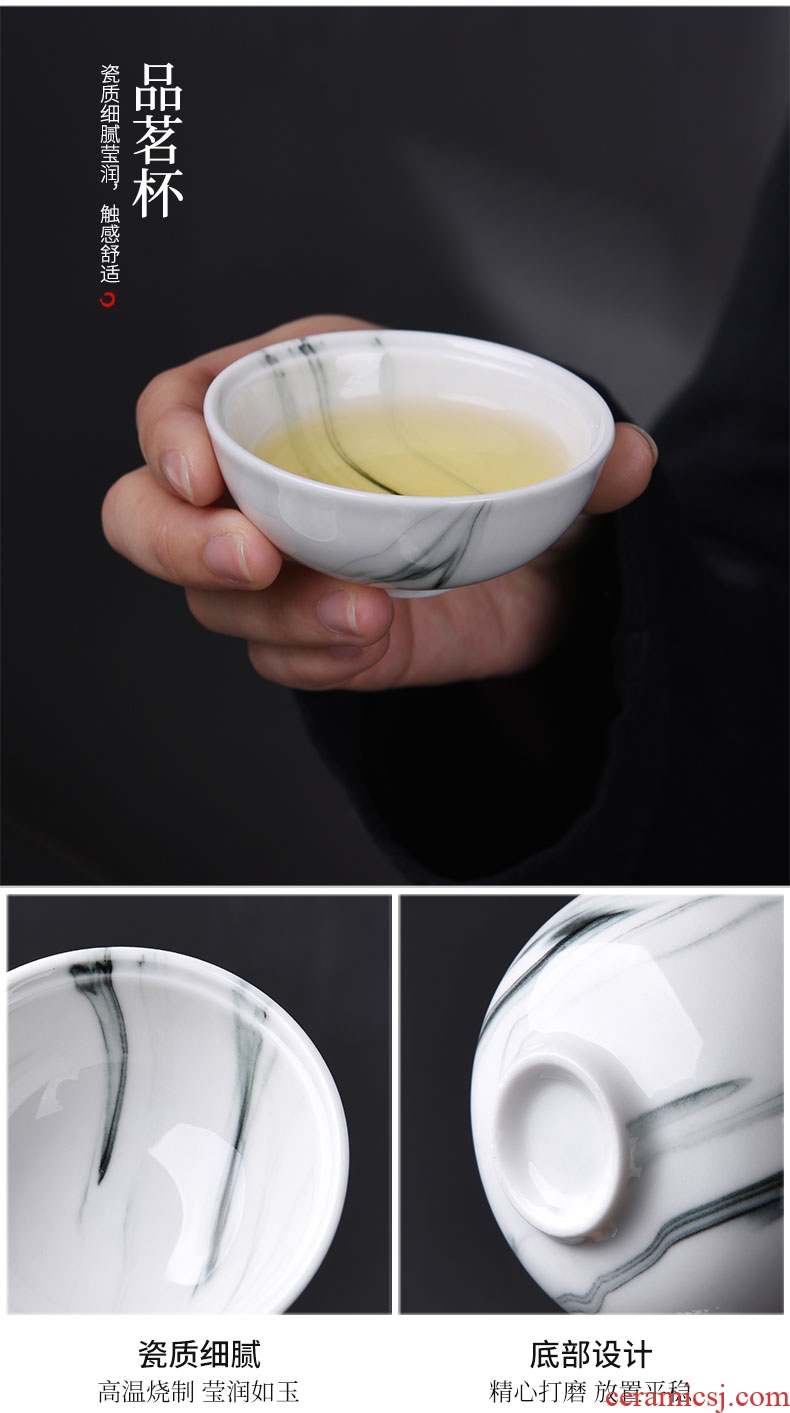 品茗杯

瓷质细腻莹润，触感舒适

瓷质细腻

高温烧制 莹润如玉

底部设计

精心打磨 放置平稳

ceramicsj.com