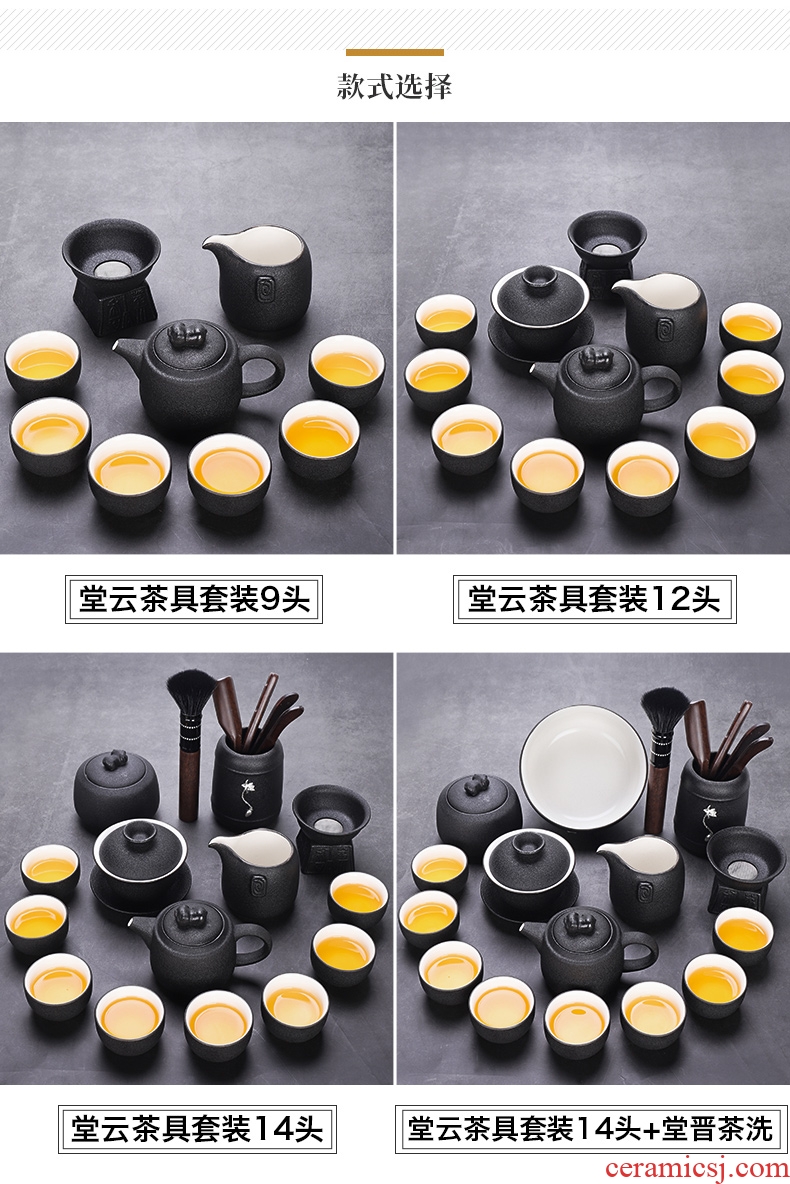 款式选择

堂云茶具套装9头

堂云茶具套装12头

堂云茶具套装14头

堂云茶具套装14头+堂晋茶洗

ceramicsj.com