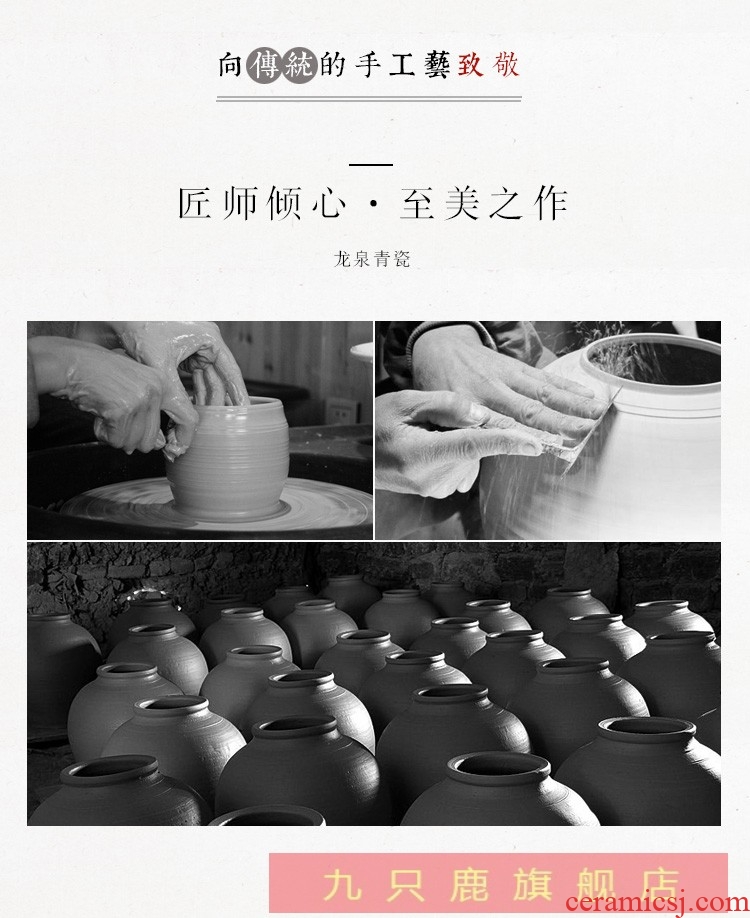 向傳統的手工藝致敬

匠师倾心 · 至美之作

龙泉青瓷

九只鹿旗舰店

ceramicsj.com