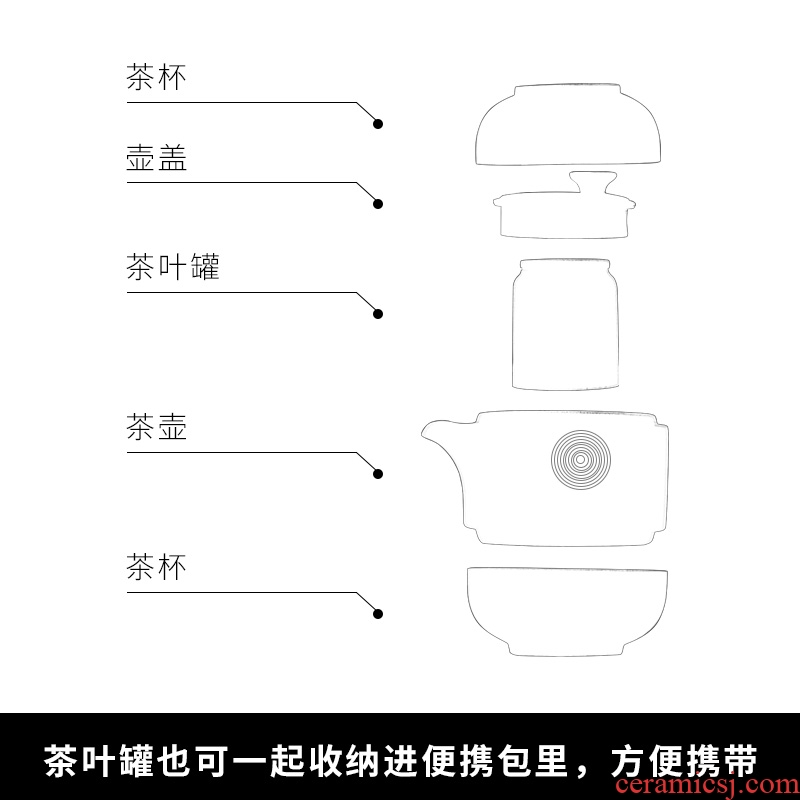 茶杯

壶盖

茶叶罐

茶壶

茶杯

茶叶罐也可一起收纳进便携包里，方便携带

ceramicsj.com