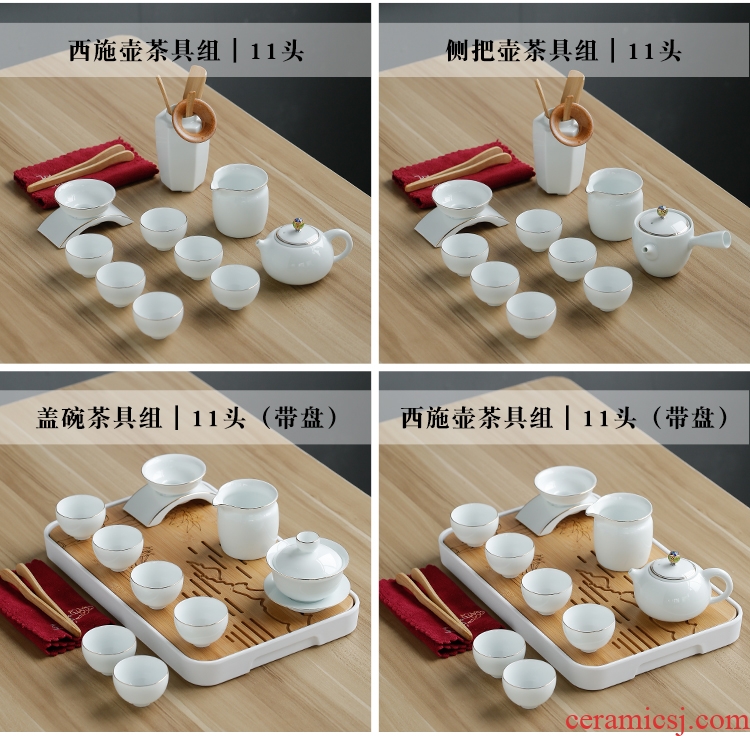 西施壶茶具组 | 11头

侧把壶茶具组 | 11头

盖碗茶具组 | 11头（带盘）

西施壶茶具组 | 11头（带盘）

ceramicsj.com