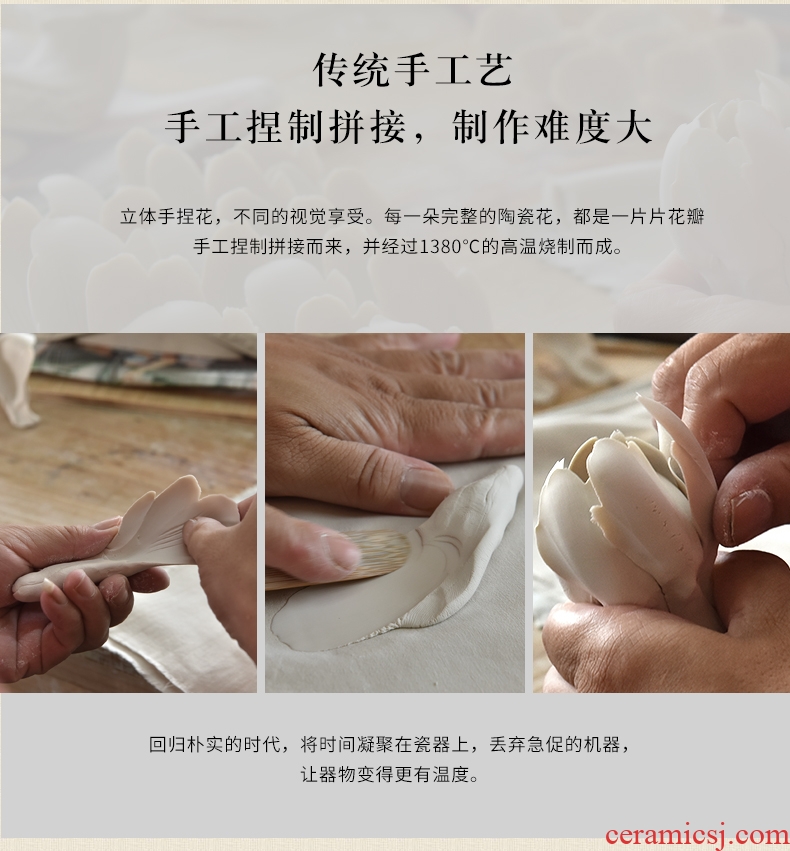 传统手工艺
手工捏制拼接，制作难度大

立体手捏花，不同的视觉享受。每一朵完整的陶瓷花，都是一片片花瓣手工捏制拼接而来，并经过1380°C的高温烧制而成。

回归朴实的时代，将时间凝聚在瓷器上，丢弃急促的机器，让器物变得更有温度。

ceramicsj.com