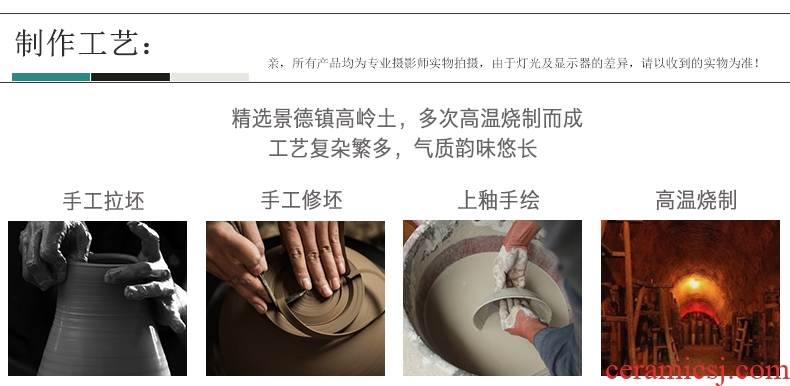 制作工艺：

亲，所有产品均为专业摄影师实物拍摄，由于灯光及显示器的差异，请以收到的实物为准！

精选景德镇高岭土，多次高温烧制而成
工艺复杂繁多，气质韵味悠长

手工拉坯

手工修坯

上釉手绘

高温烧制

ceramicsj.com