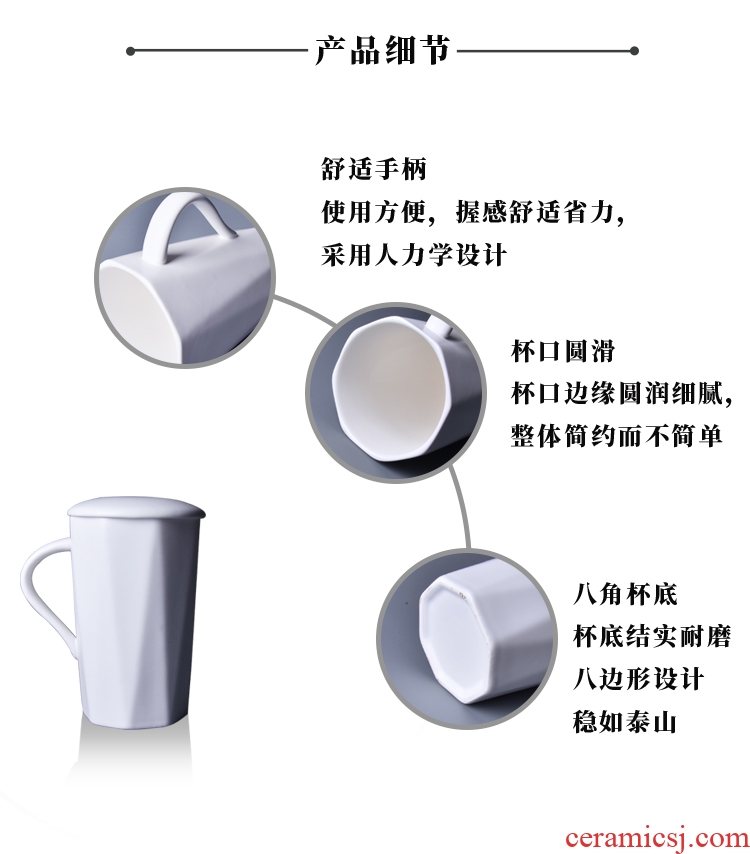 产品细节

舒适手柄
使用方便，握感舒适省力，
采用人力学设计

杯口圆滑
杯口边缘圆润细腻，
整体简约而不简单

八角杯底
杯底结实耐磨
八边形设计
稳如泰山

ceramicsj.com